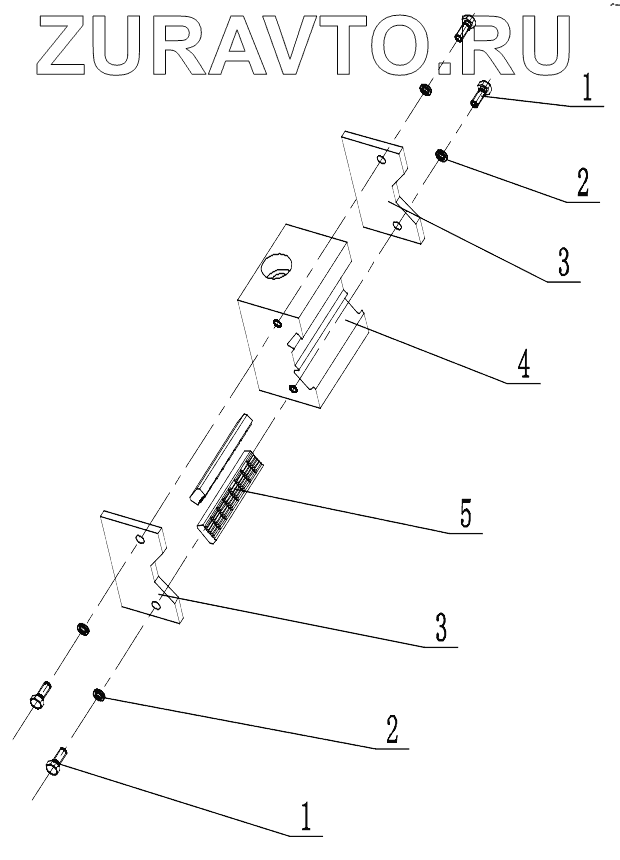 ZURAVTO.RU

1

2

3

4

5

3

2

1