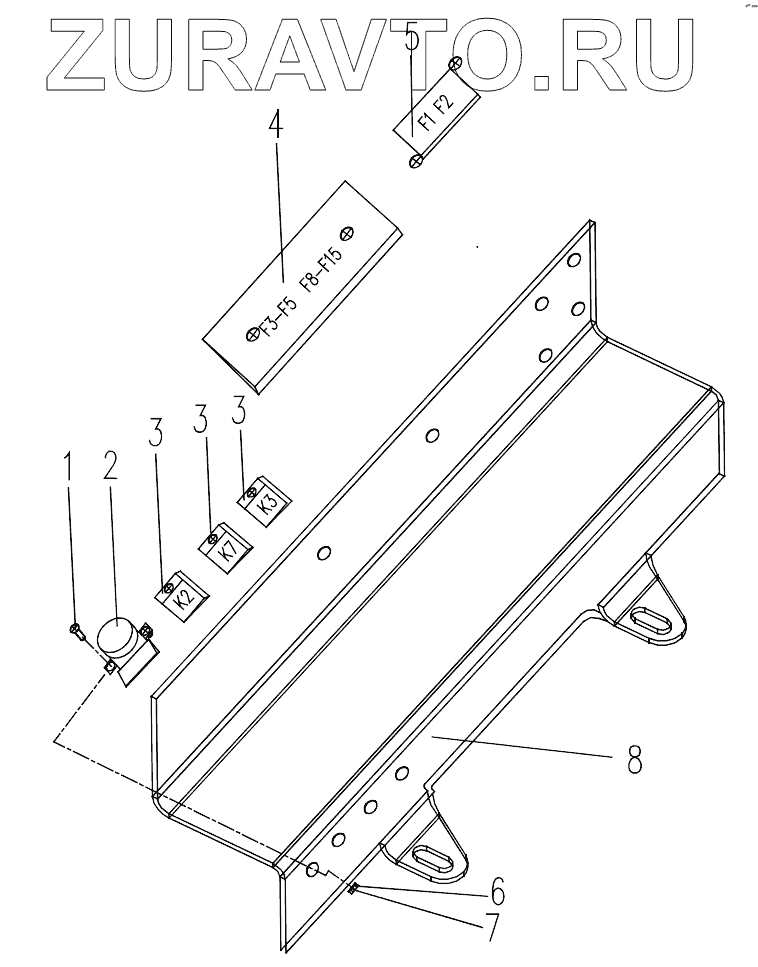 ZURAVTO.RU

5

F1 F2

4

F3-F5 F8-F15

3 3 3

K3

K7

K2

1 2

8

6

7