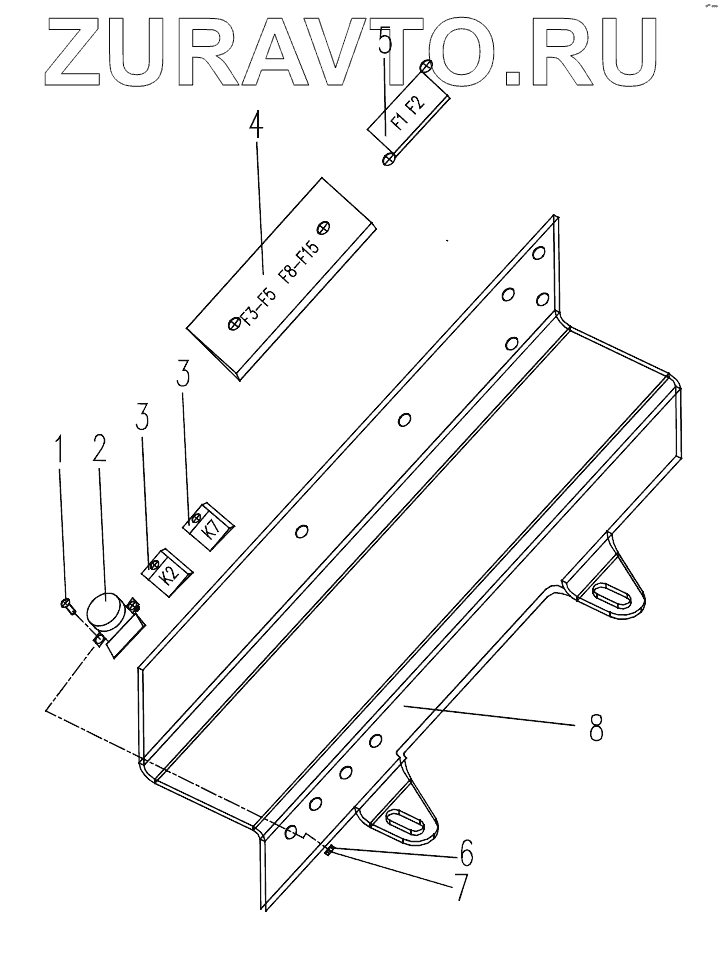 ZURAVTO.RU

5

F1 F2

4

F3–F5 F8–F15

3

3

K7

K2

1

2

8

6

7