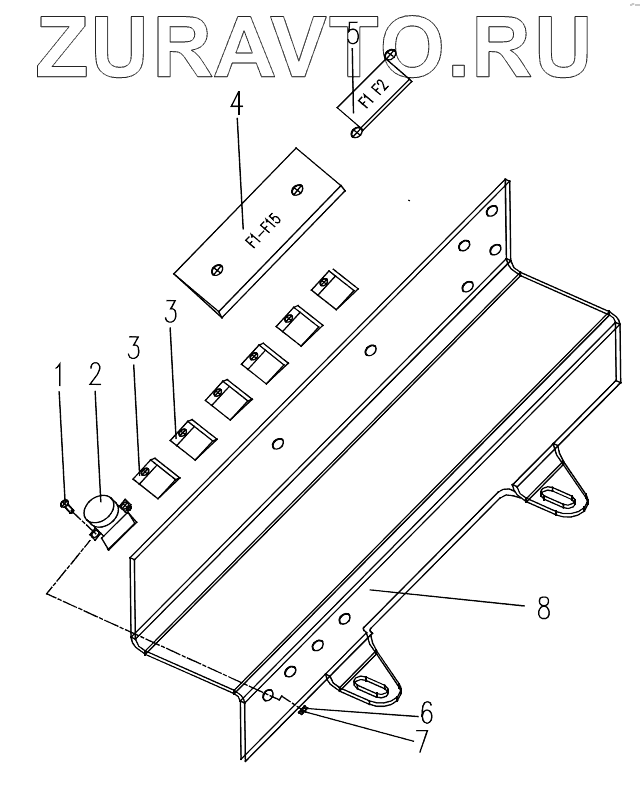 ZURAVTO.RU

5

F1 F2

4

F1–F15

3

3

1

2

8

6

7