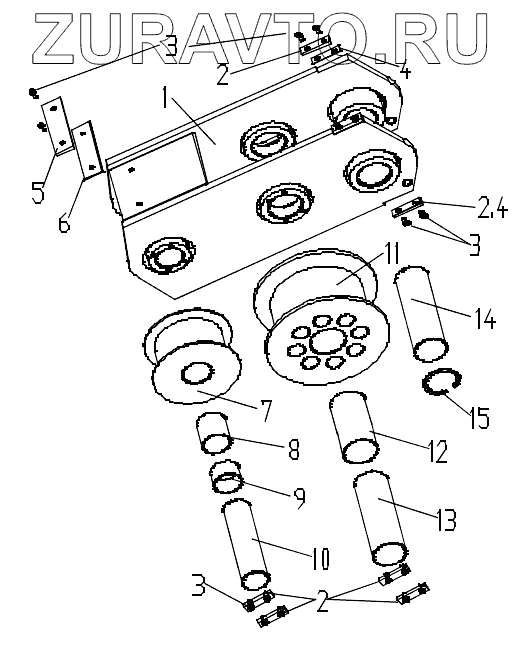 ZURAVTO.RU
3
2
4
1
5
6
2,4
3
11
14
7
15
8
12
9
13
10
3
2