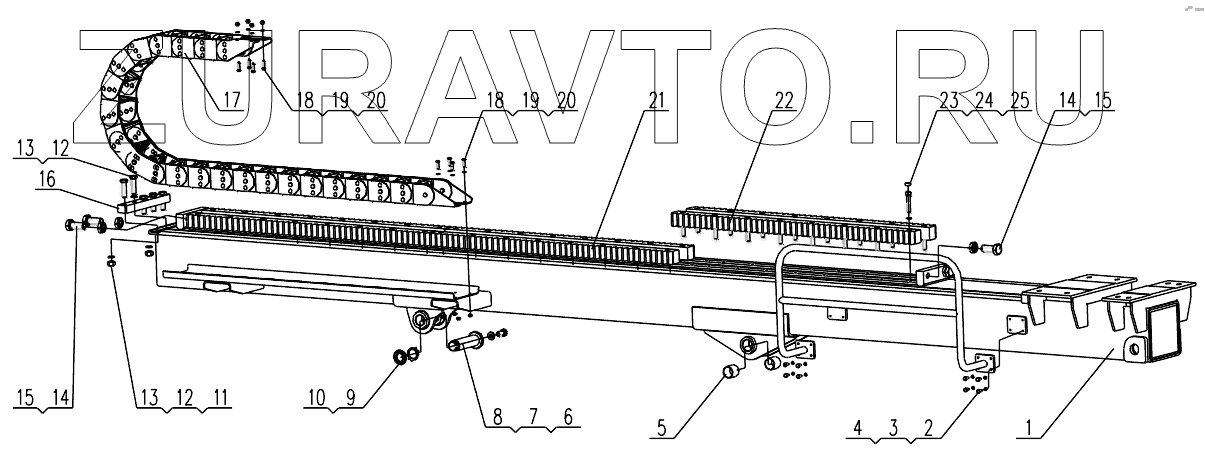 ZURAVTO.RU

17
18 19 20
18 19 20
21
22
23 24 25
14 15
13 12
16
15 14
13 12 11
10 9
8 7 6
5
4 3 2
1