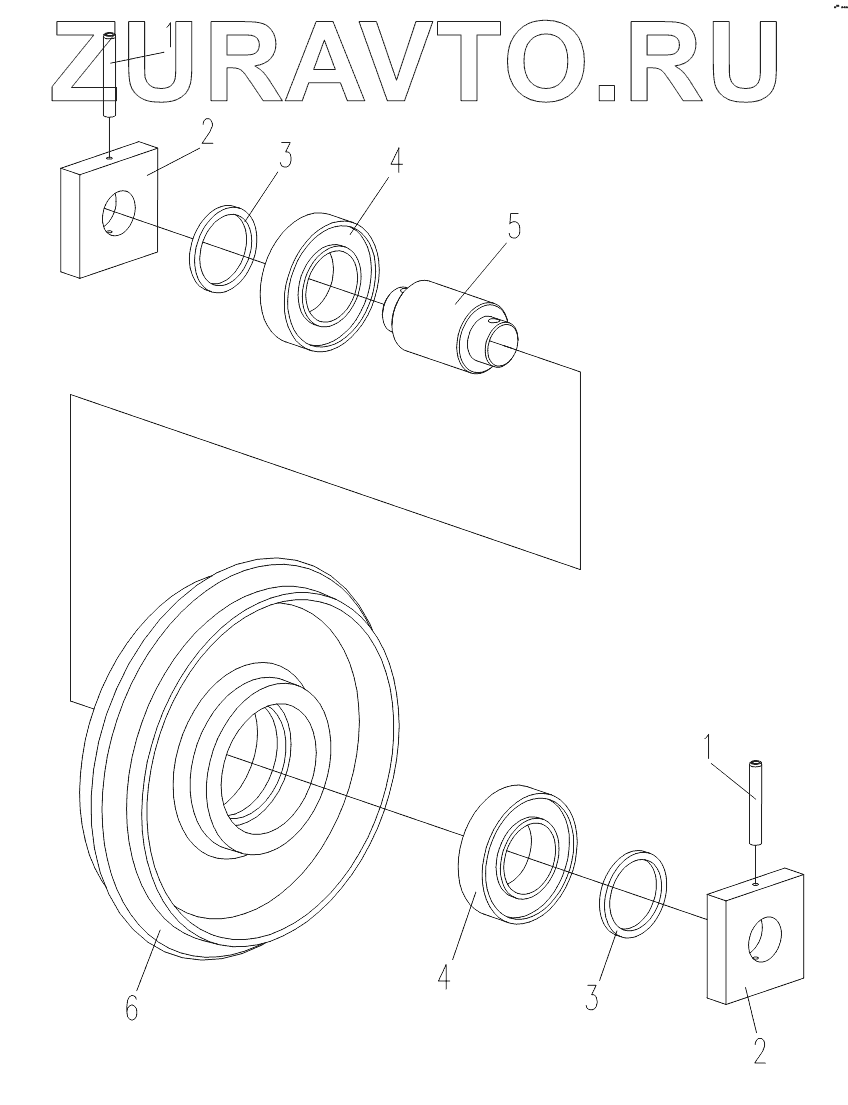 ZURAVTO.RU

1
2
3
4
5
1
6
4
3
2