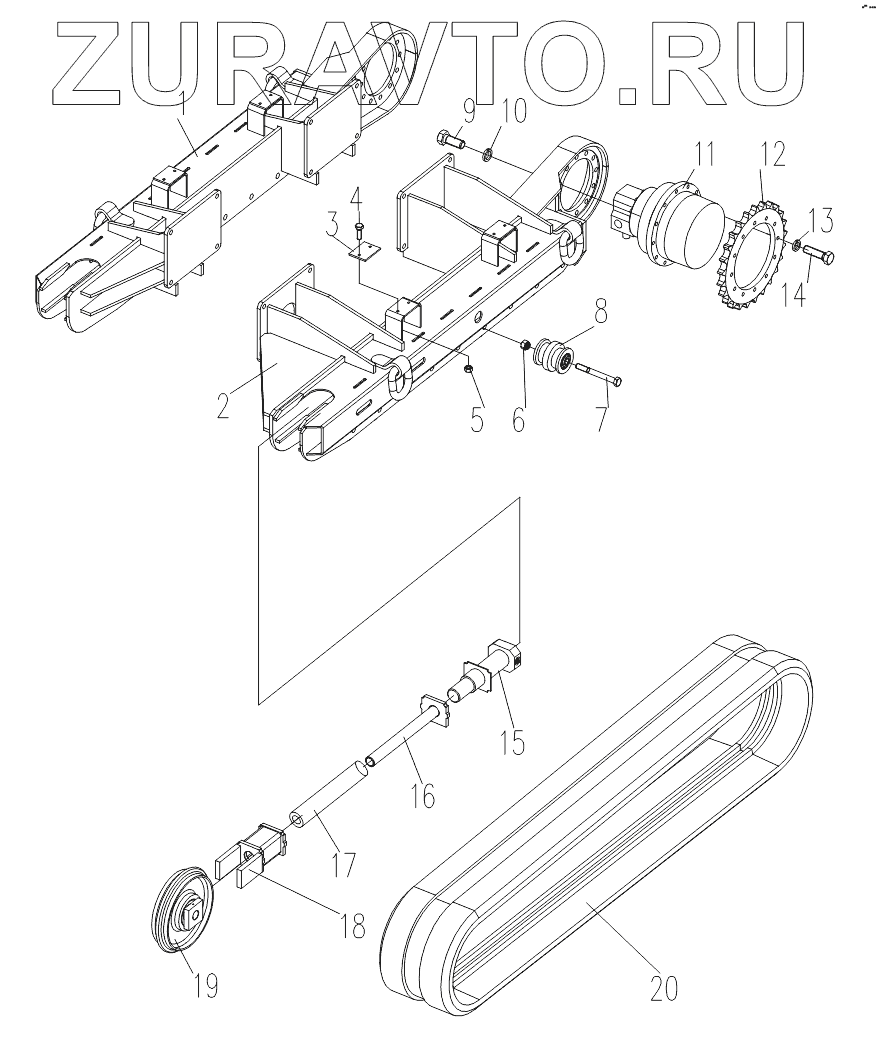 ZURAVTO.RU

1
9
10
11
12
13
14
4
3
8
2
5
6
7
15
16
17
18
19
20