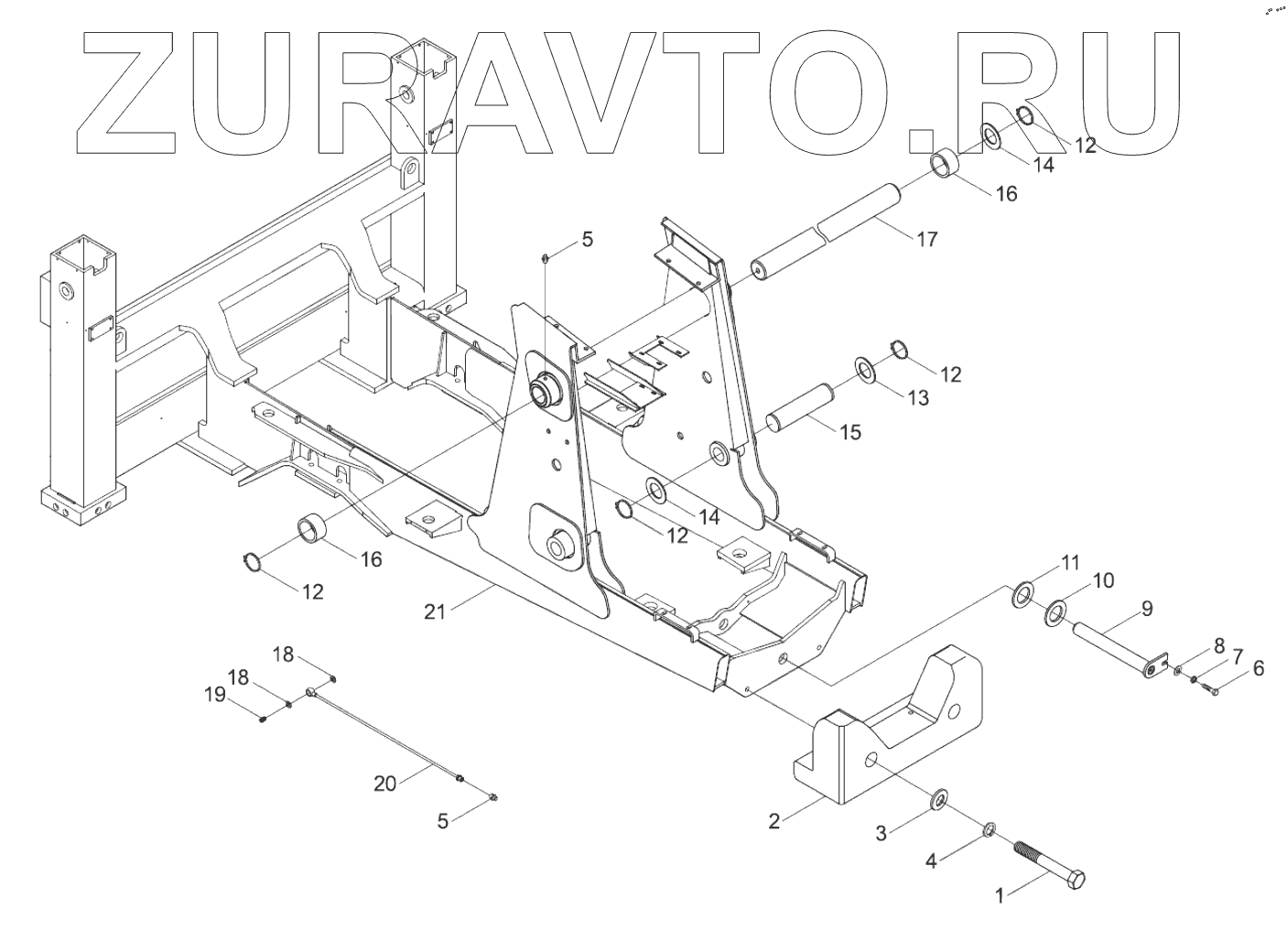 ZURAVTO.RU

12
14
16
17
5
12
13
15
14
12
16
12
21
11
10
9
8
7
6
18
18
19
20
5
2
3
4
1