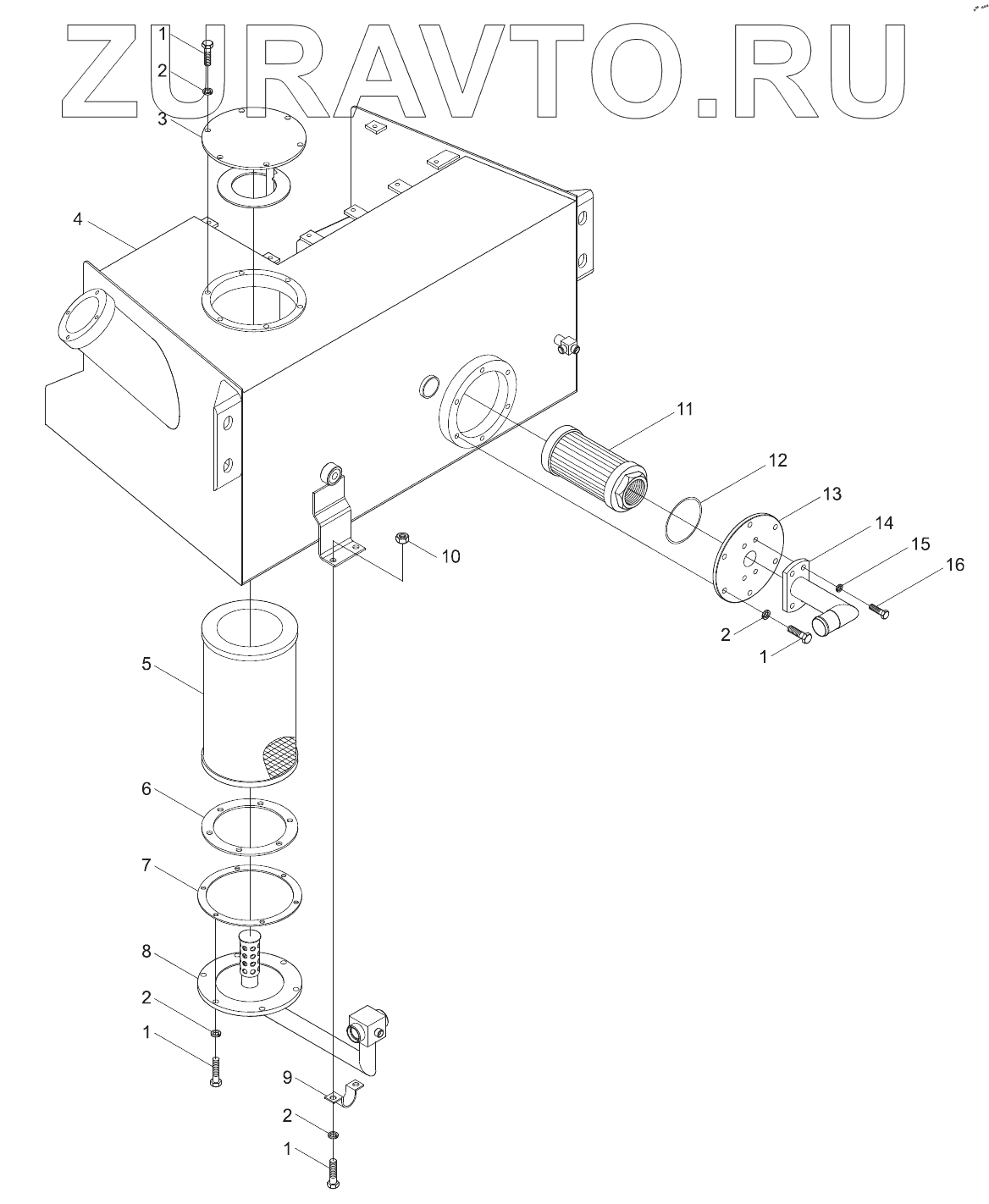 ZURAVTO.RU

1
2
3
4
11
12
13
14
15
16
10
2
1
5
6
7
8
2
1
9
2
1