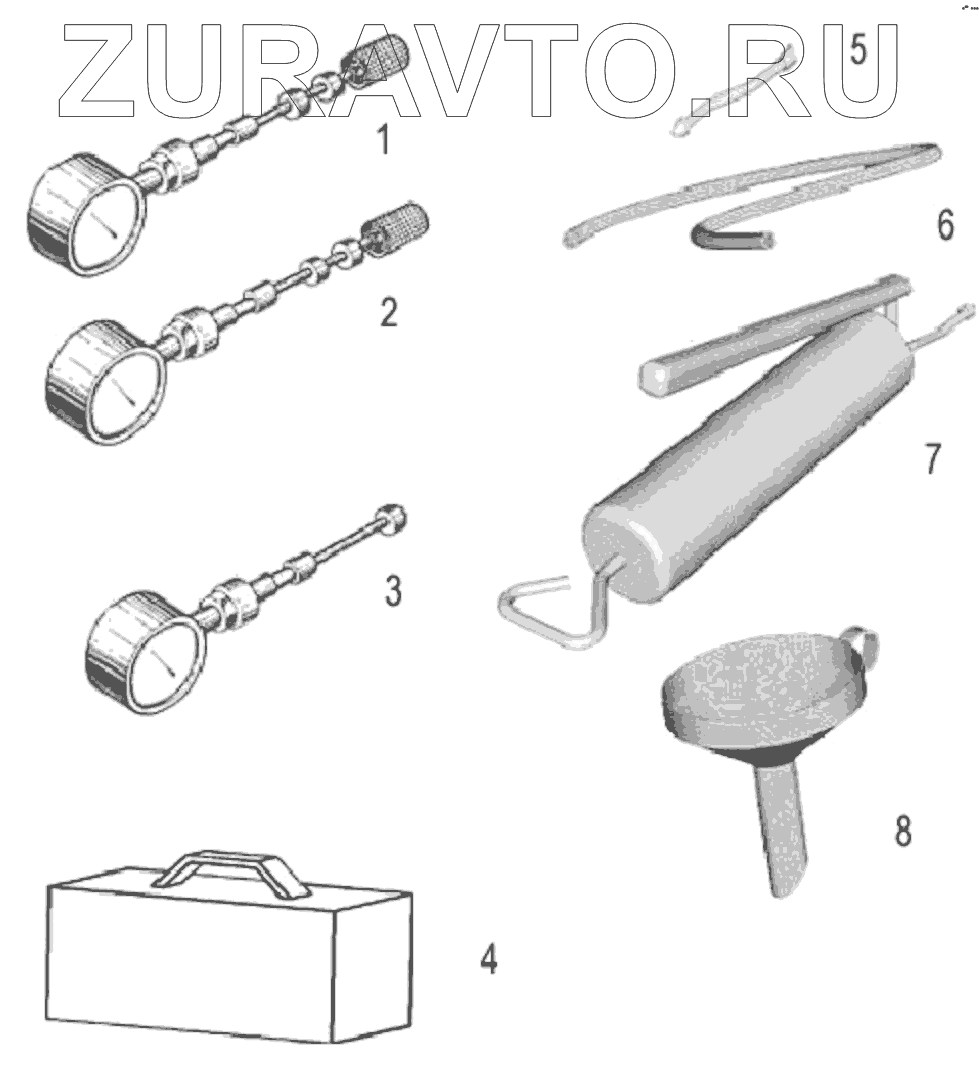 ZURAVTO.RU

1

2

3

4

5

6

7

8