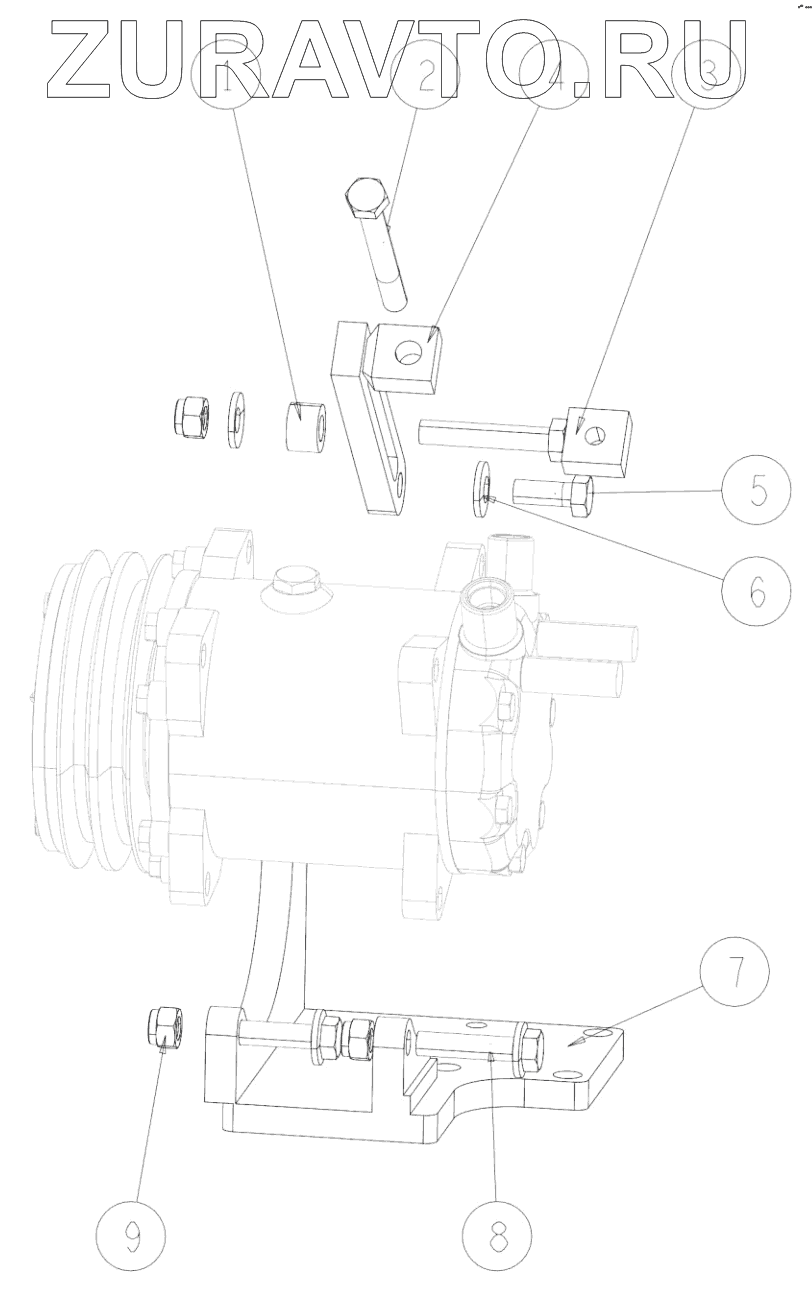 ZURAVTO.RU

1
2
4
3
5
6
7
9
8