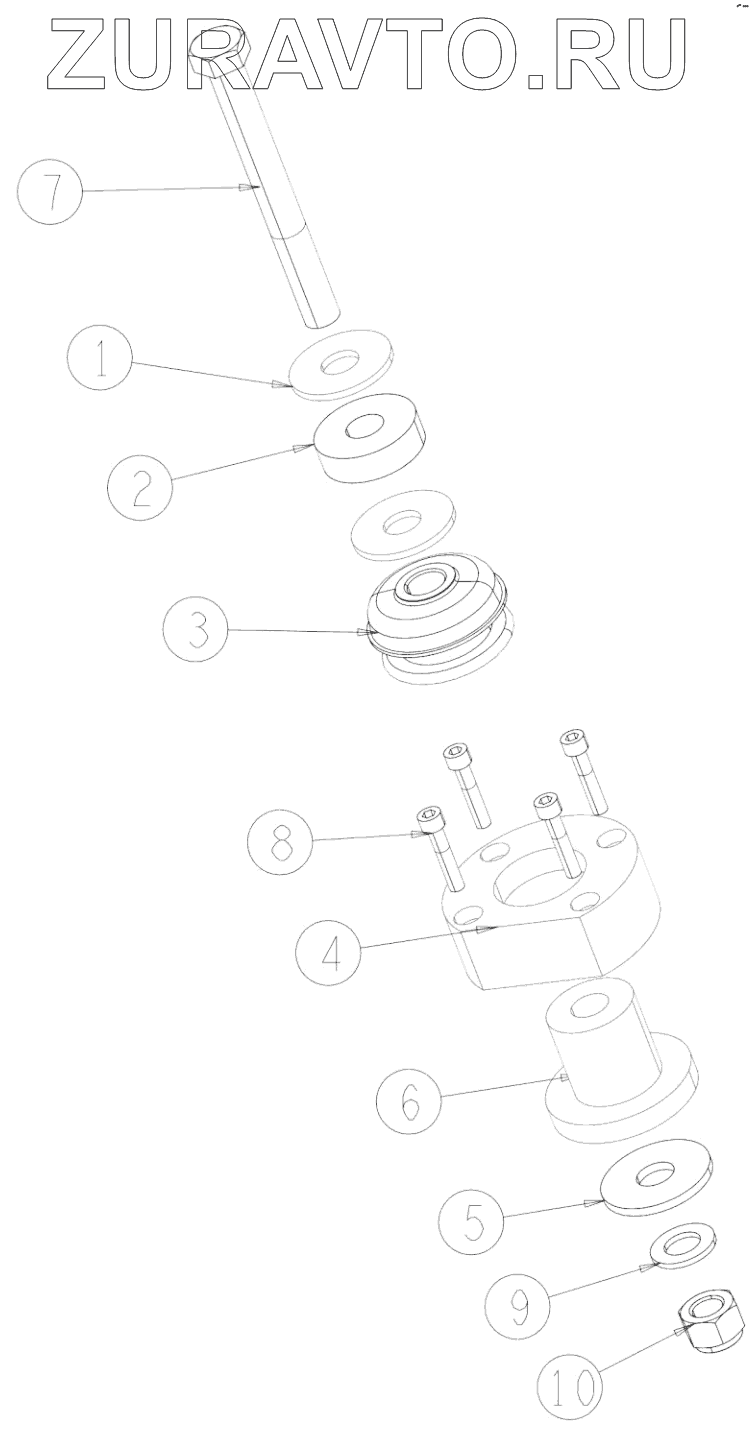 ZURAVTO.RU

7

1

2

3

8

4

6

5

9

10