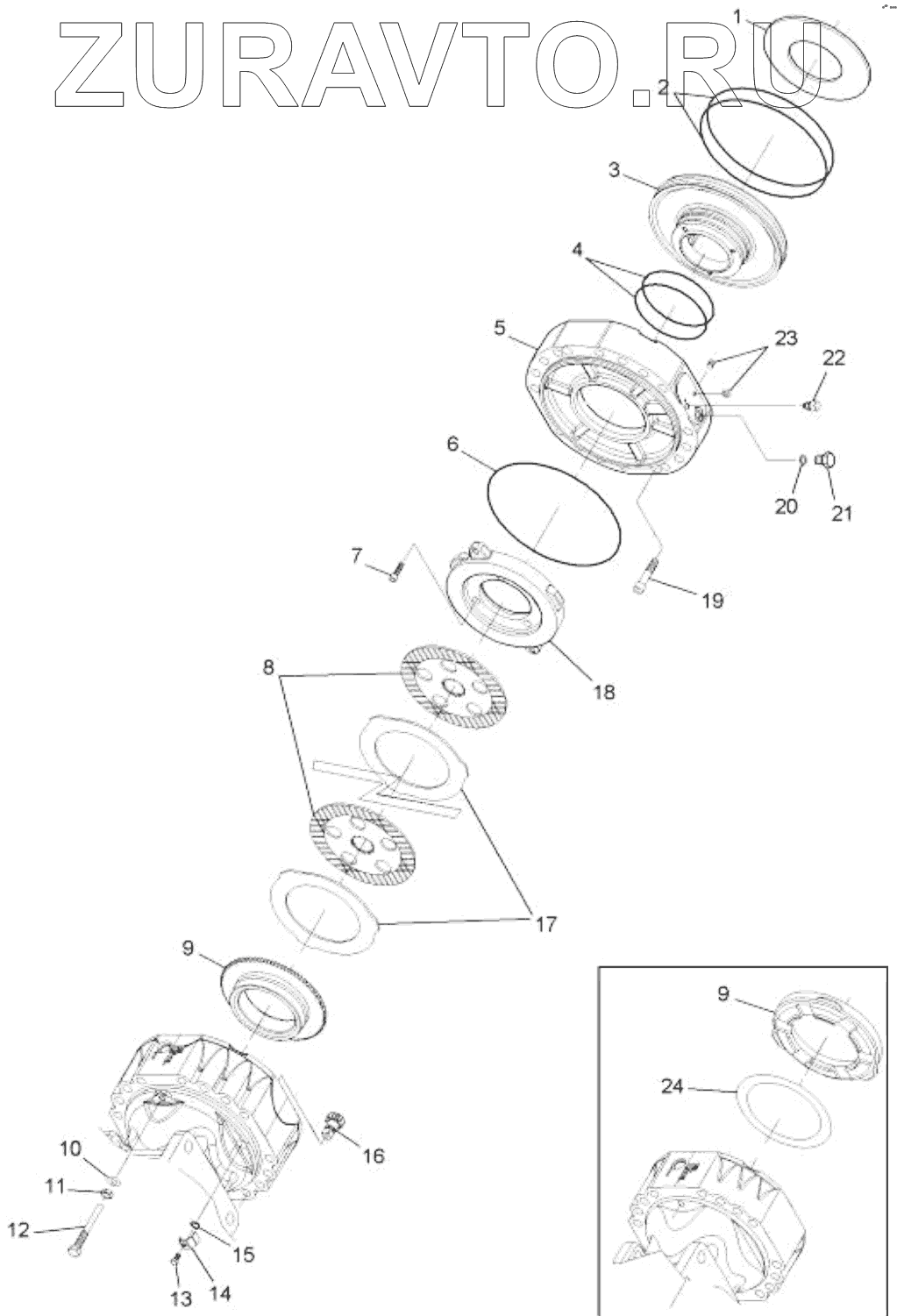 ZURAVTO.RU

1
2
3
4
5
23
22
6
20
21
7
19
18
8
17
9
16
10
11
12
15
13
14
9
24