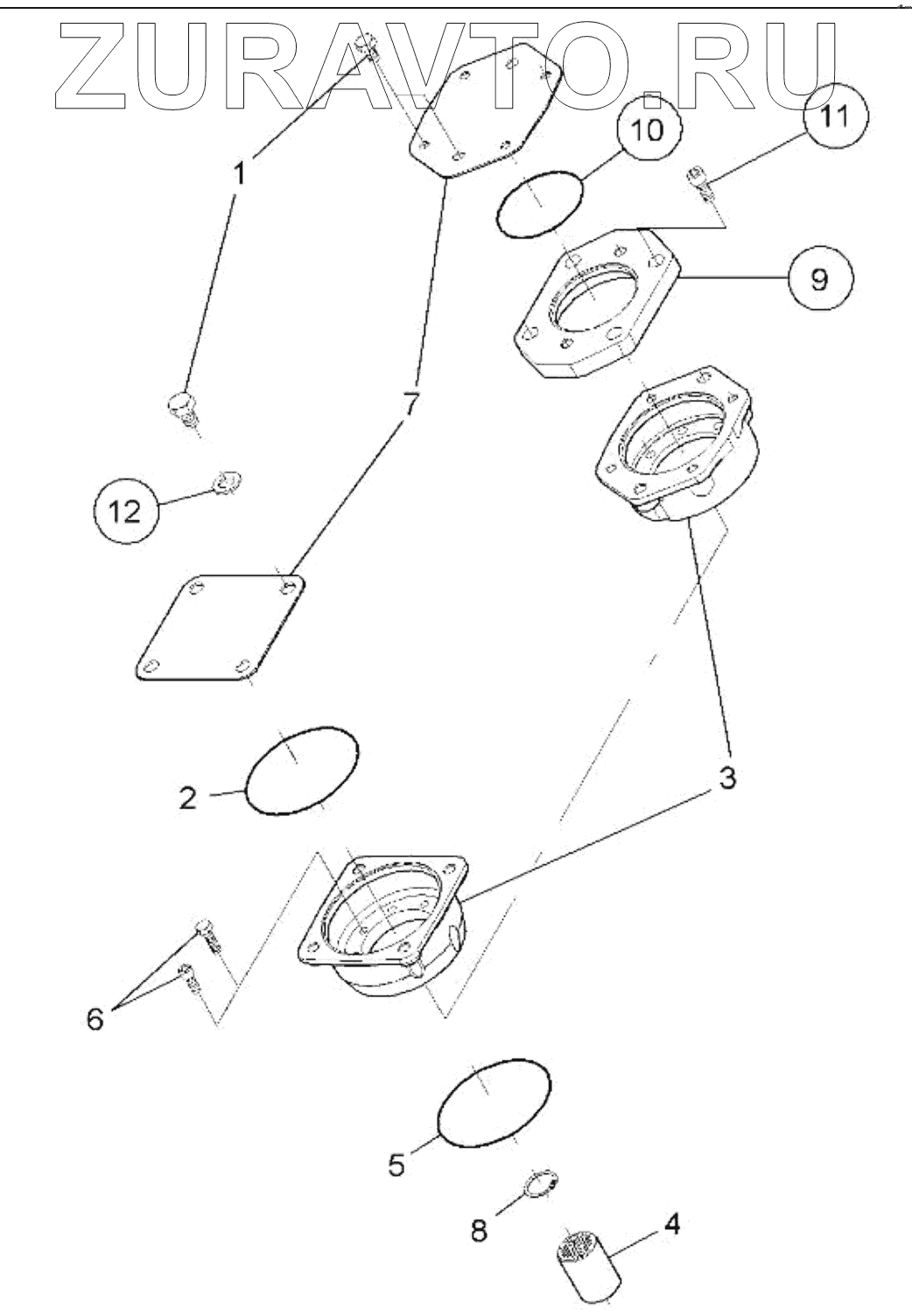 ZURAVTO.RU

1
10
11
9
7
12
2
3
6
5
8
4