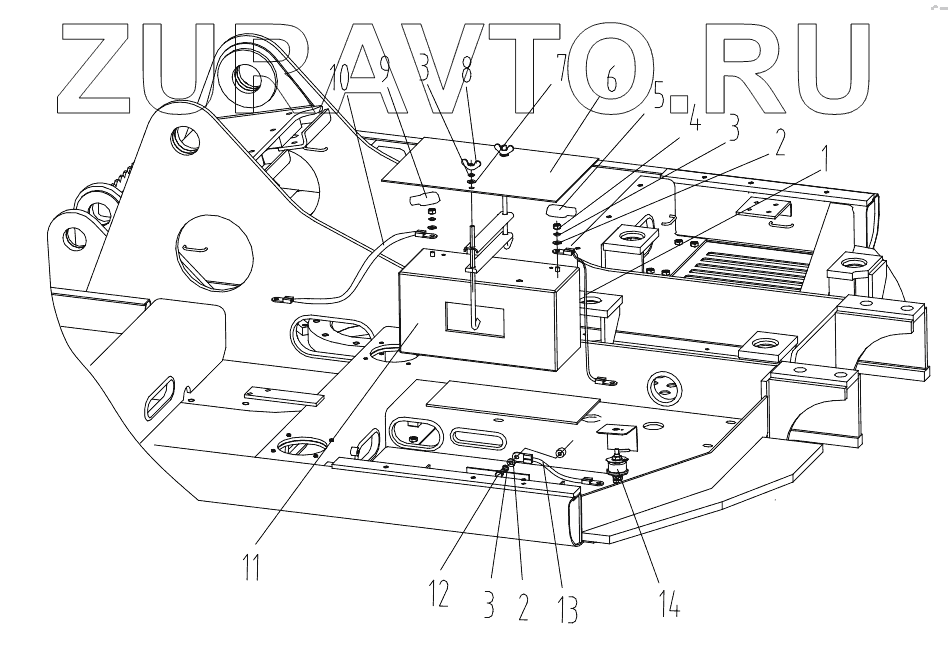 ZUPAVTO.RU

10 9 3 8 7 6 5 4 3 2 1

11

12 3 2 13 14