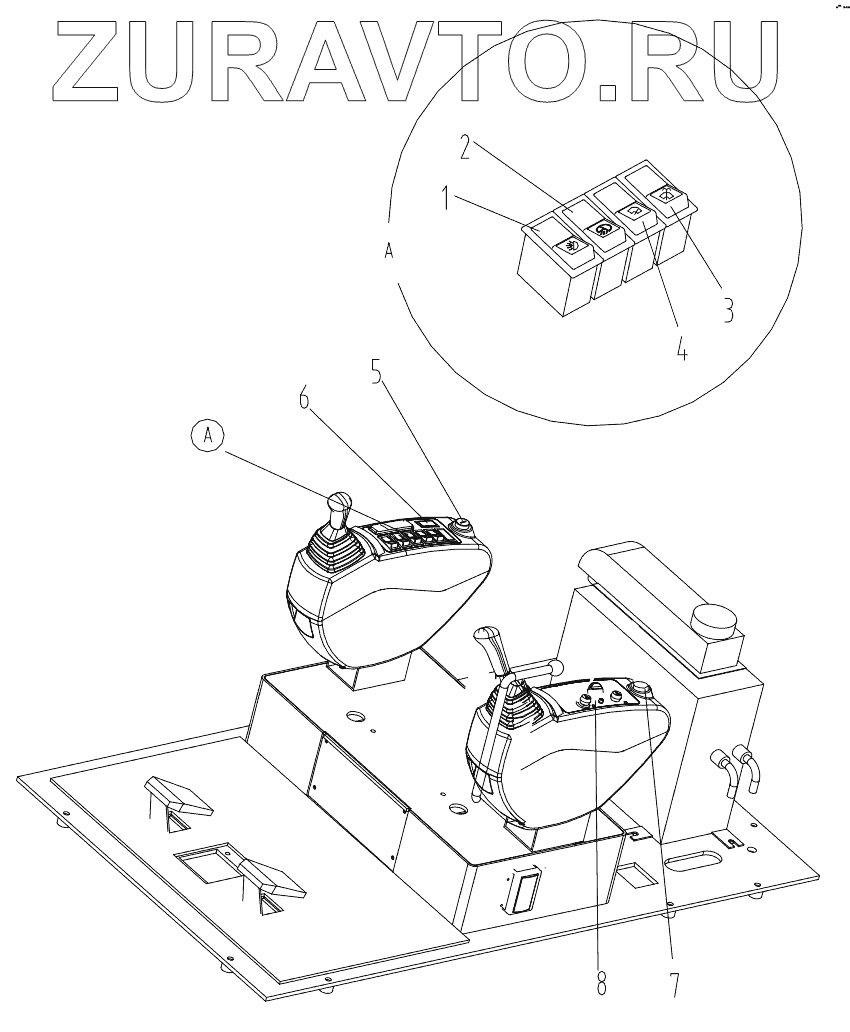 ZURAVTO.RU

2
1
A
3
4
5
6
A
8
7