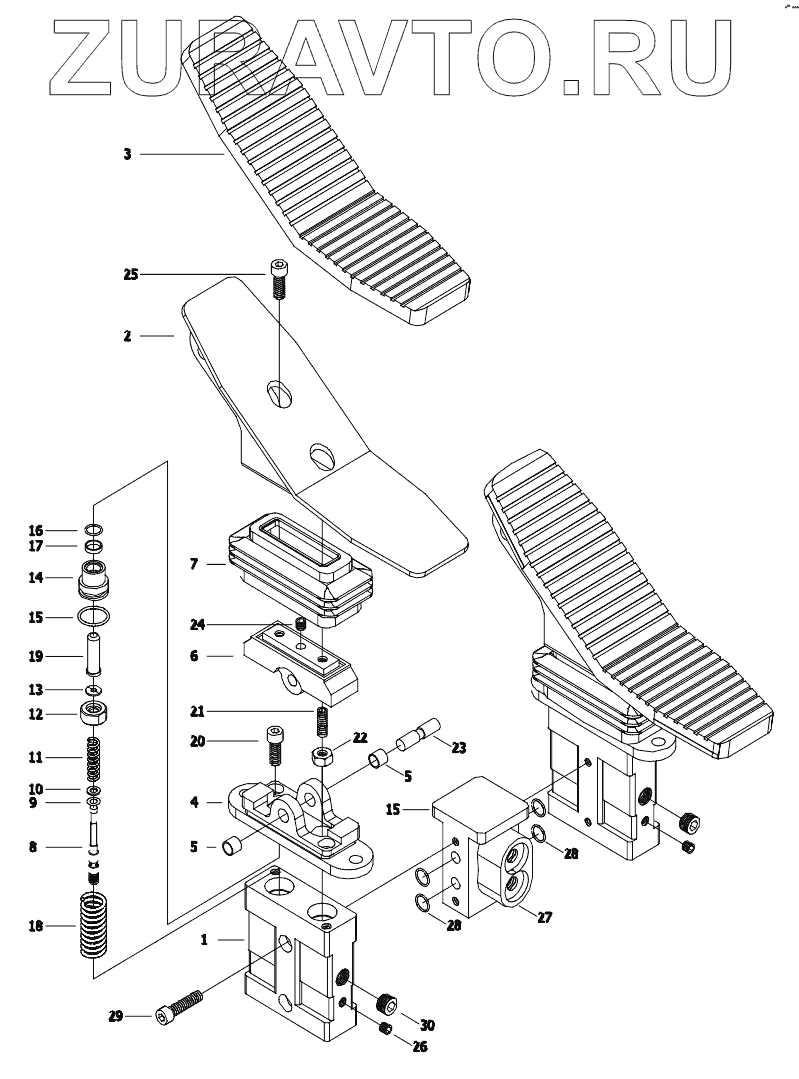 ZURAVTO.RU

3
25
2
16
17
14
15
19
13
12
11
10
9
8
18
7
24
6
21
20
22
23
5
4
5
15
28
27
28
1
29
30
26