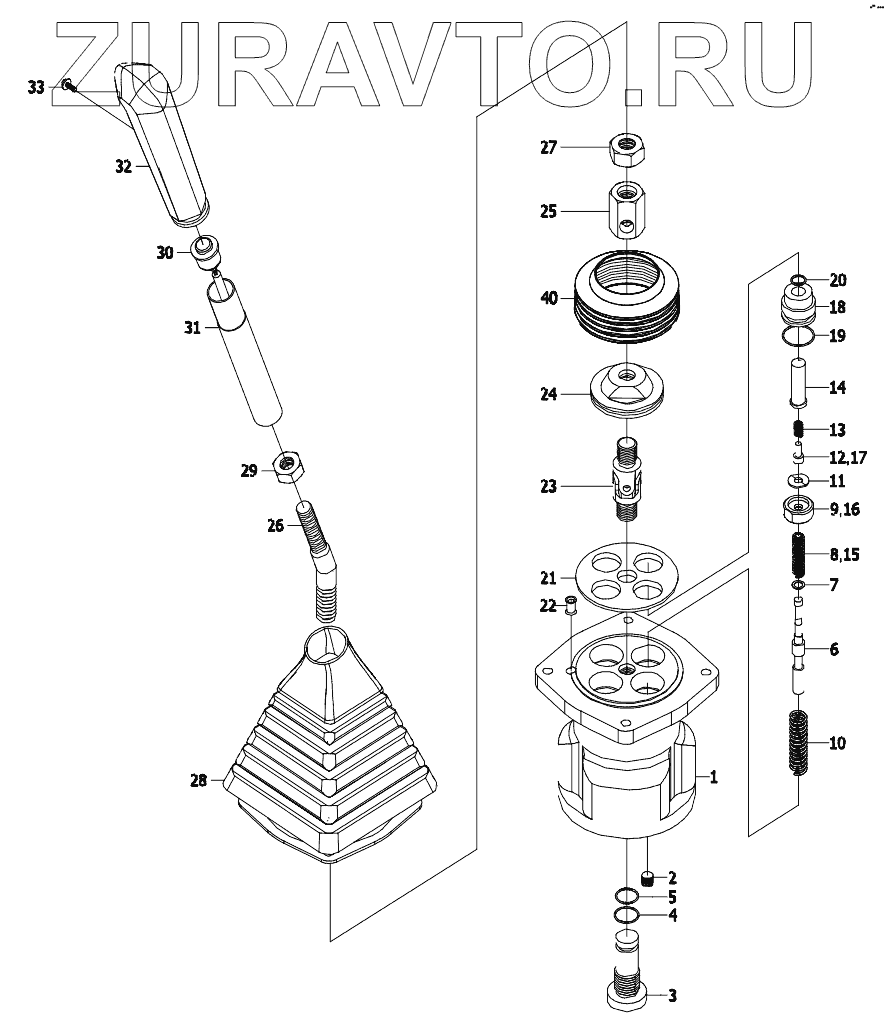 ZURAVTO.RU

33
32
30
31
29
26
28
27
25
40
24
23
21
22
1
2
5
4
3
20
18
19
14
13
12,17
11
9,16
8,15
7
6
10