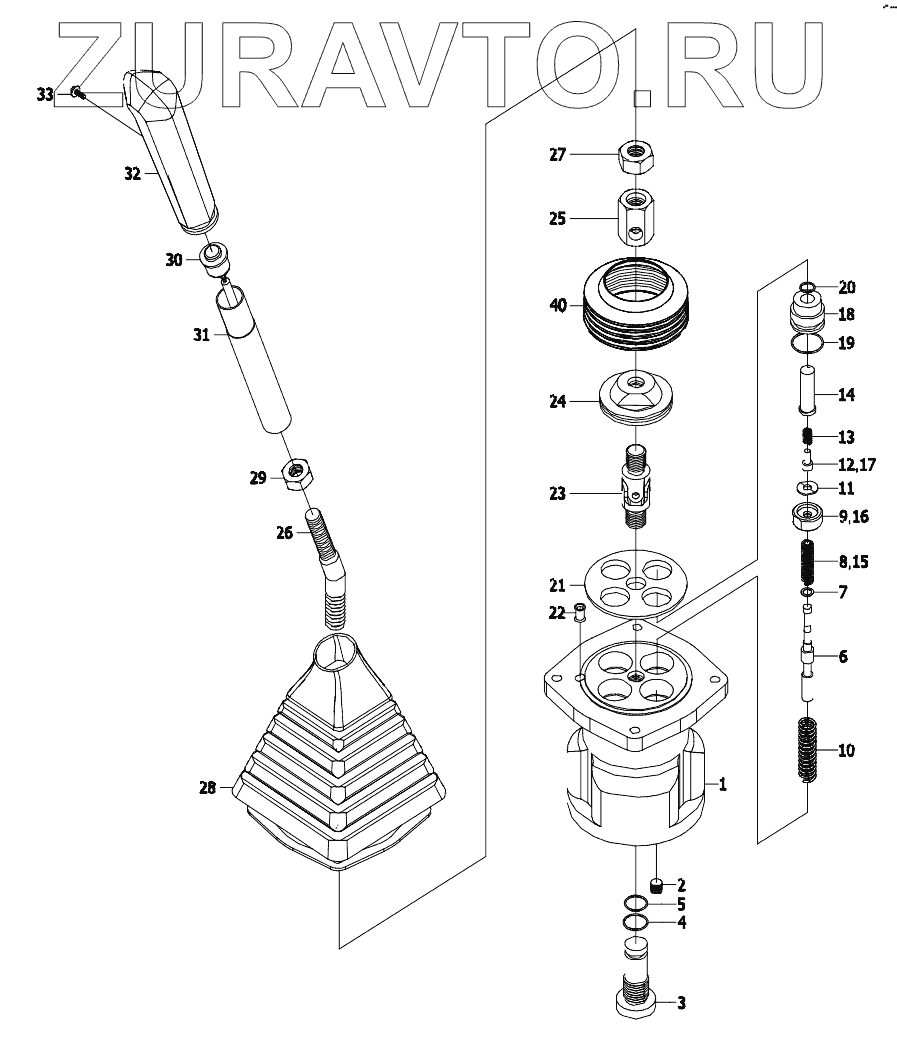 ZURAVTO.RU

33
32
30
31
29
26
28
27
25
40
24
23
21
22
1
2
5
4
3
20
18
19
14
13
12,17
11
9,16
8,15
7
6
10