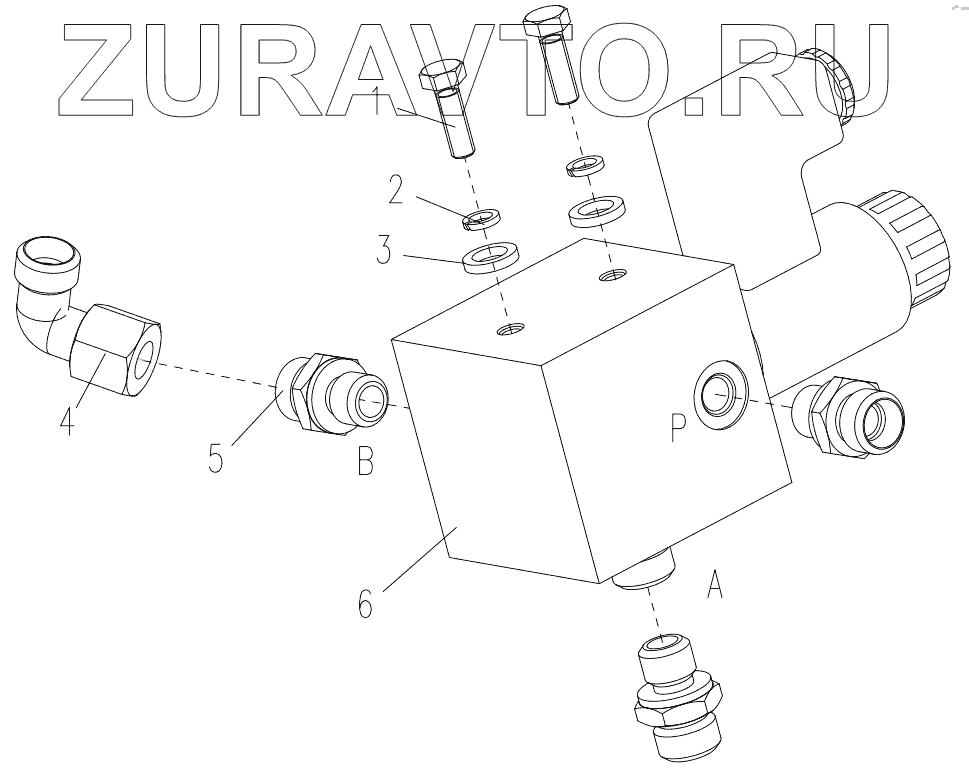 ZURAVTO.RU

1

2

3

4

5

B

P

6

A