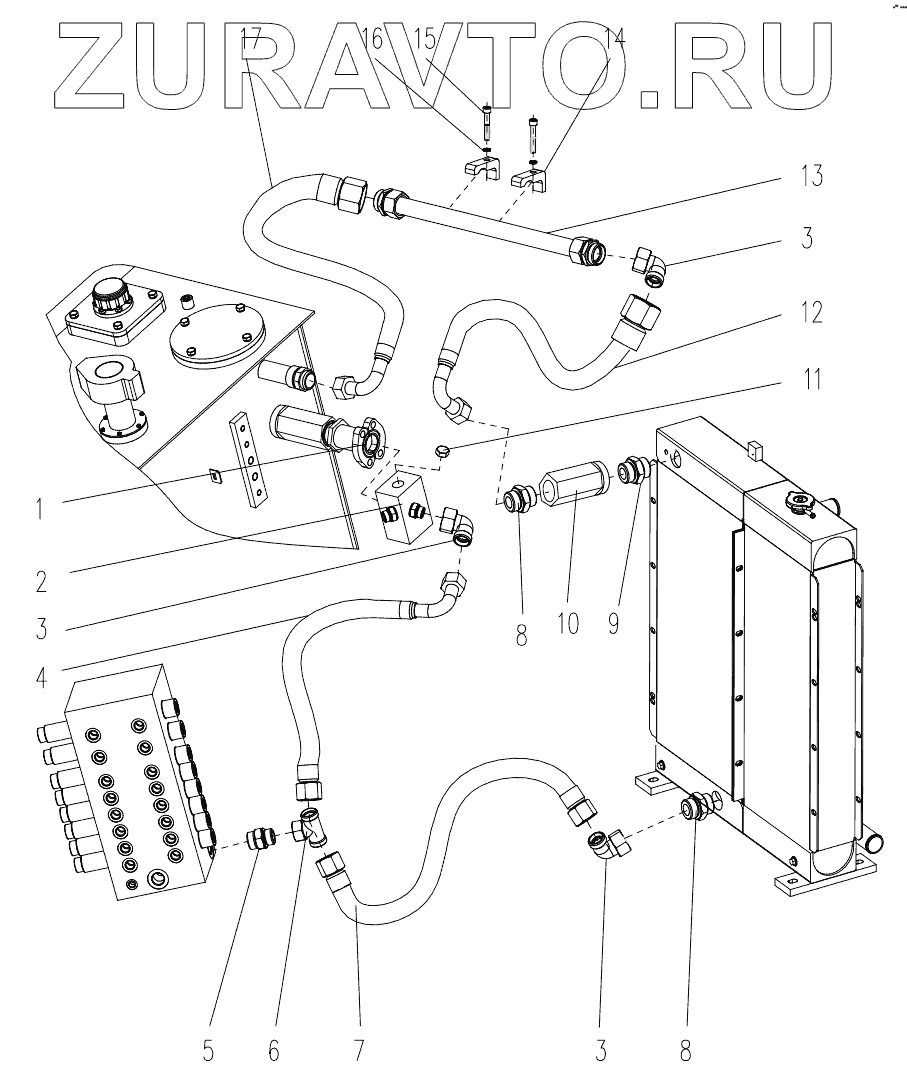 ZURAVTO.RU

17 16 15 14

13

3

12

11

1

2

3

4

8 10 9

5 6 7 3 8