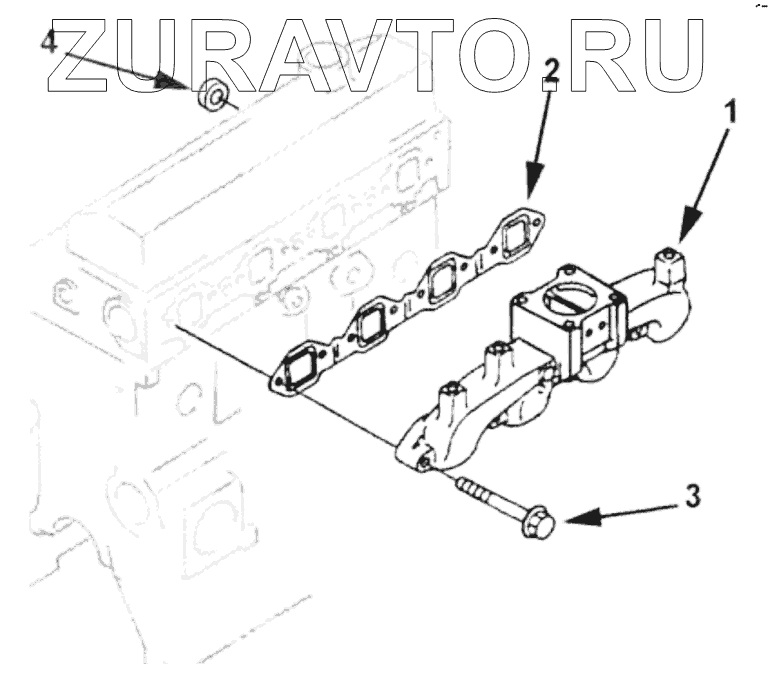 ZURAVTO.RU

4

2

1

3