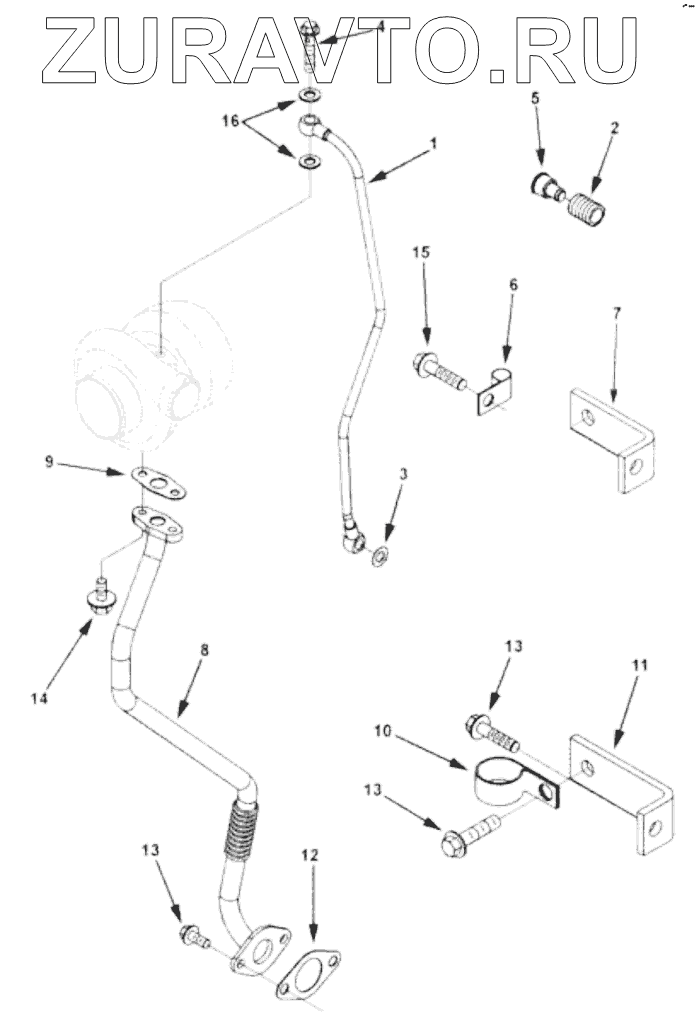 ZURAVTO.RU

4
16
1
5
2
15
6
7
9
3
14
8
13
11
10
13
13
12