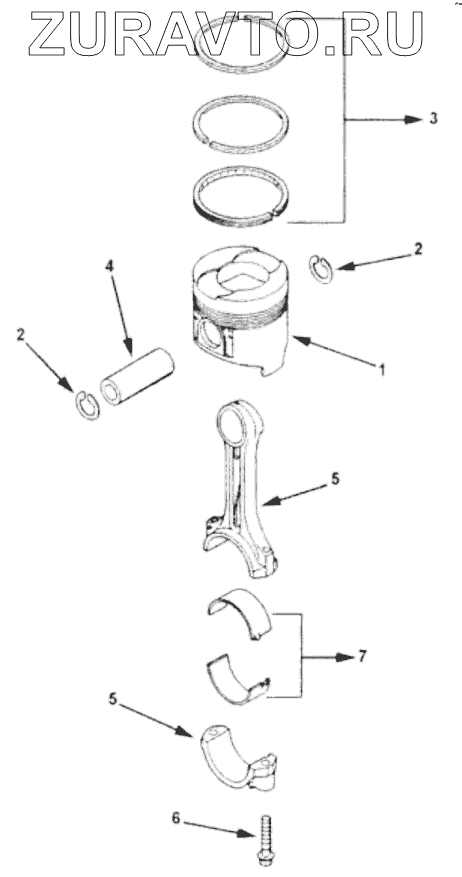 ZURAVTO.RU

3

2

4

2

1

5

7

5

6