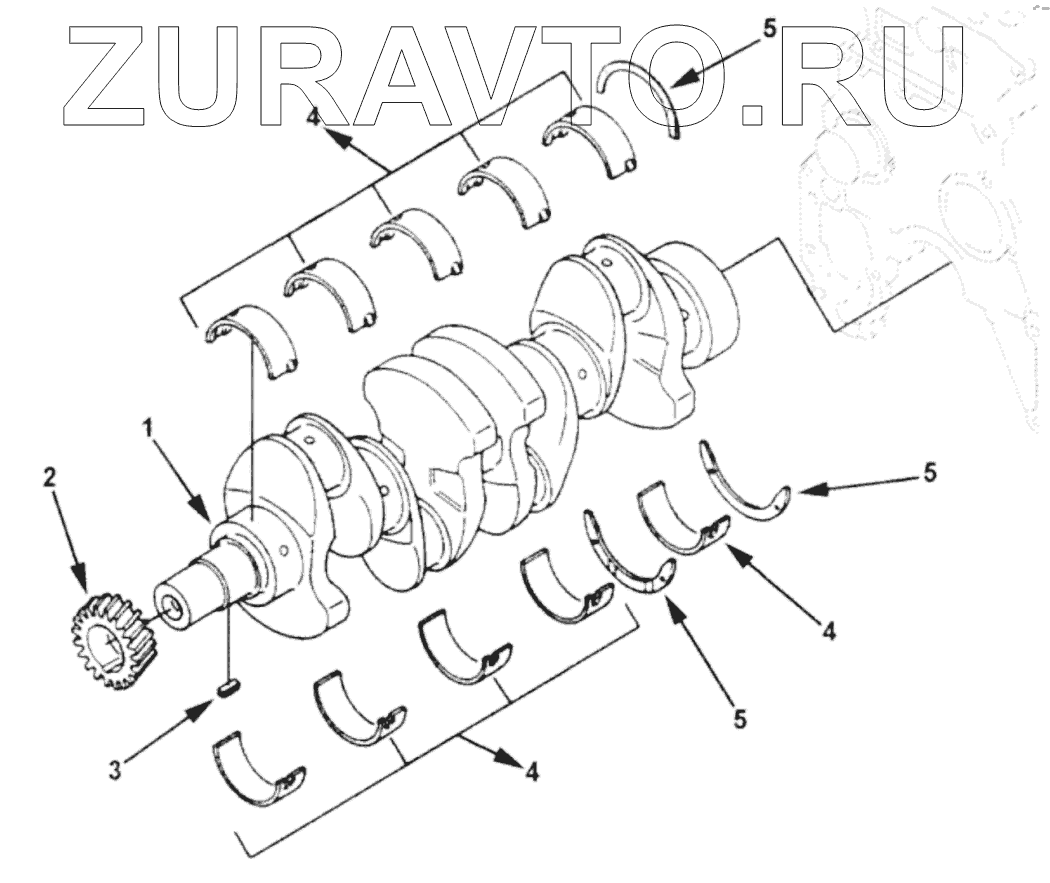 ZURAVTO.RU

5
4
1
2
5
4
5
3
4