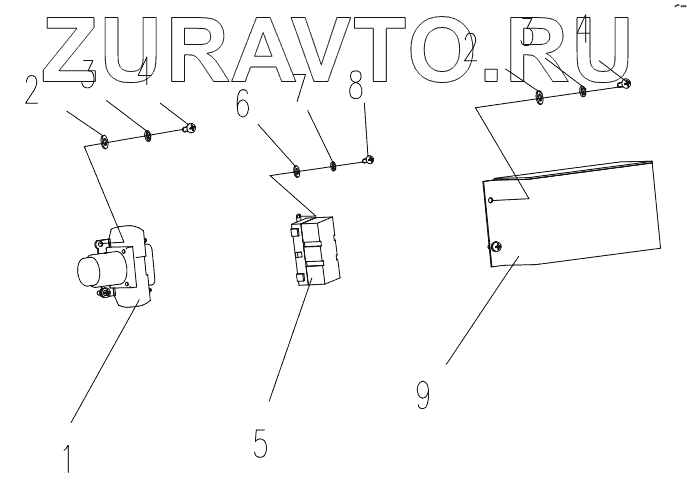 ZURAVTO.RU
2
3
4
6
7
8
2
3
4
1
5
9