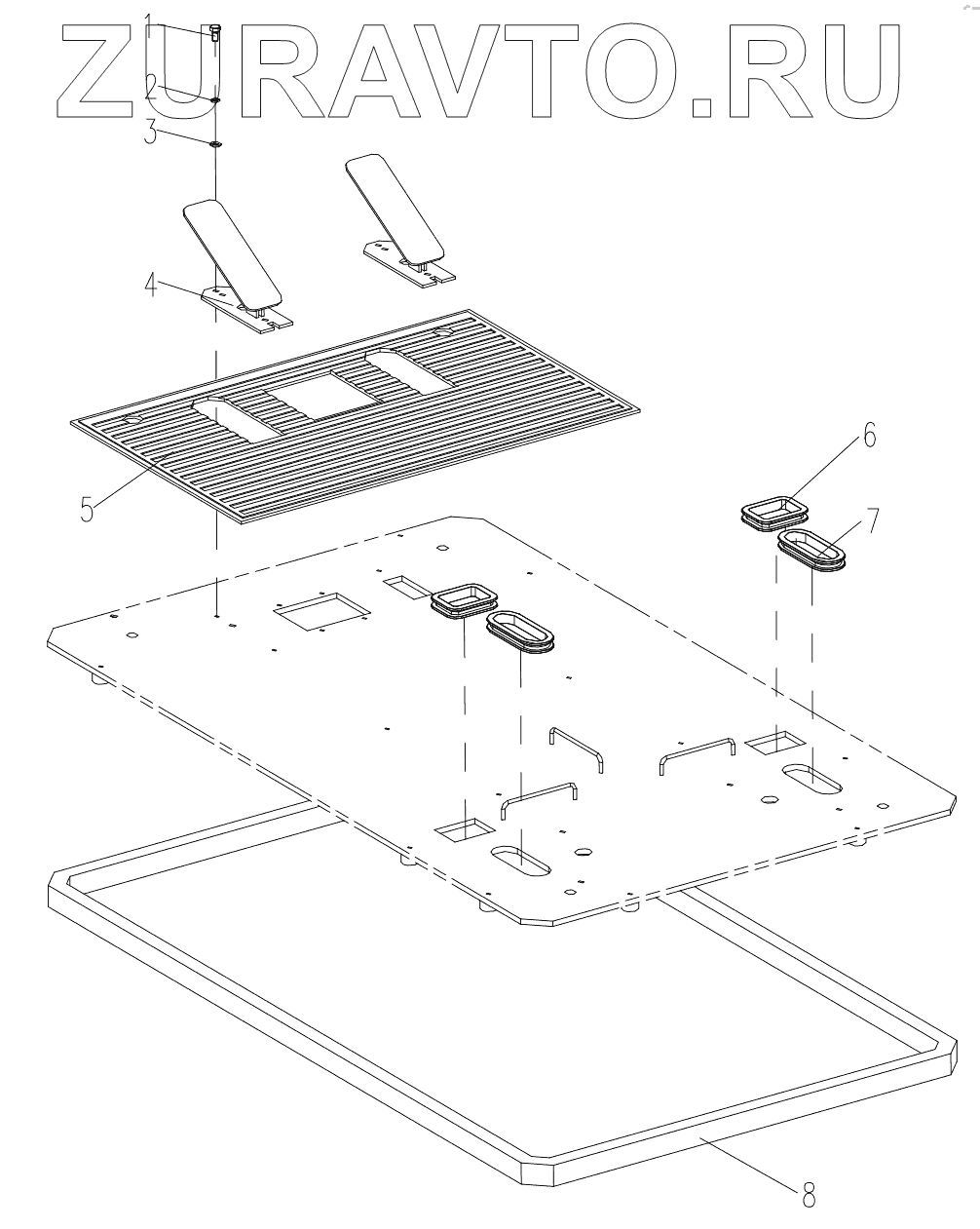 ZURAVTO.RU

1
2
3
4
5
6
7
8