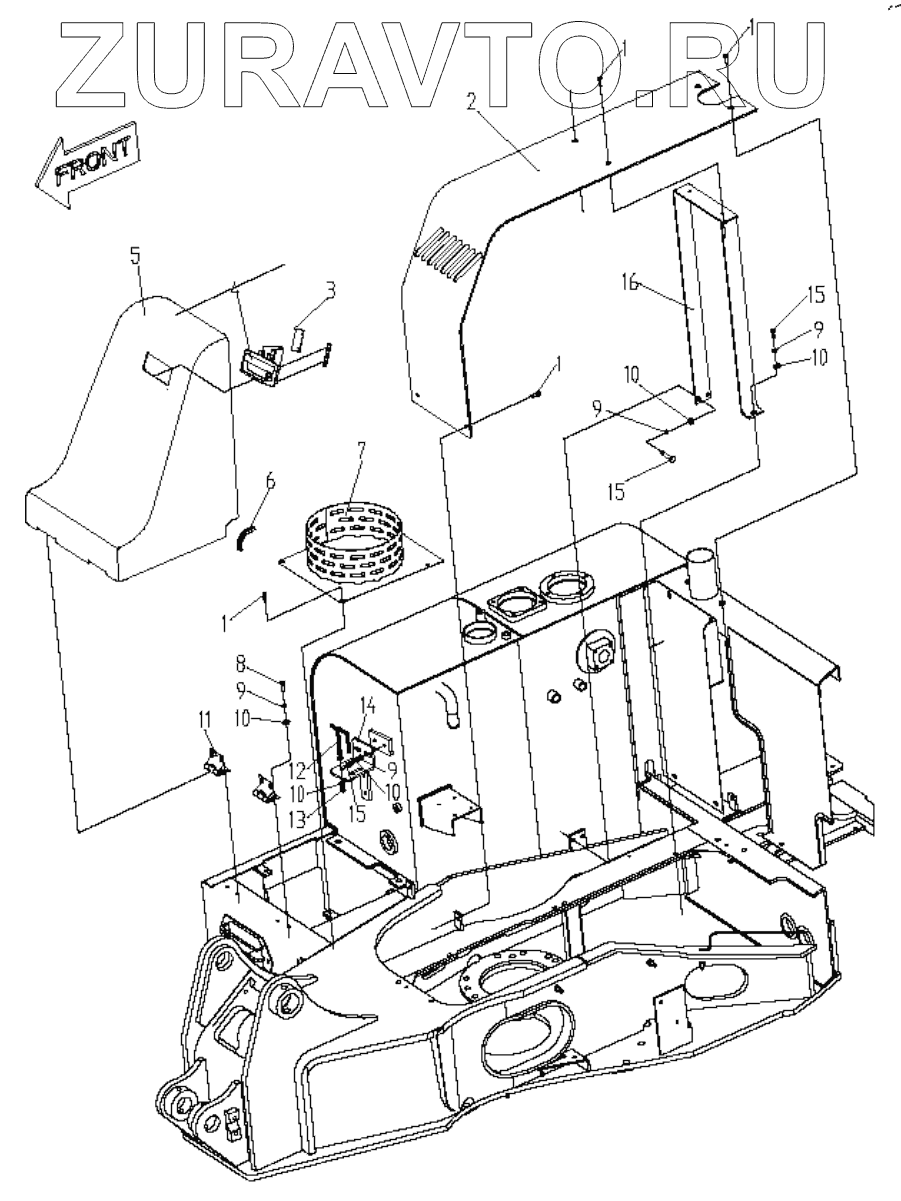 ZURAVTO.RU

FRONT

1
1
2
5
3
16
15
9
10
1
10
9
15
6
7
1
8
9
10
11
14
12
9
10
10
13
15