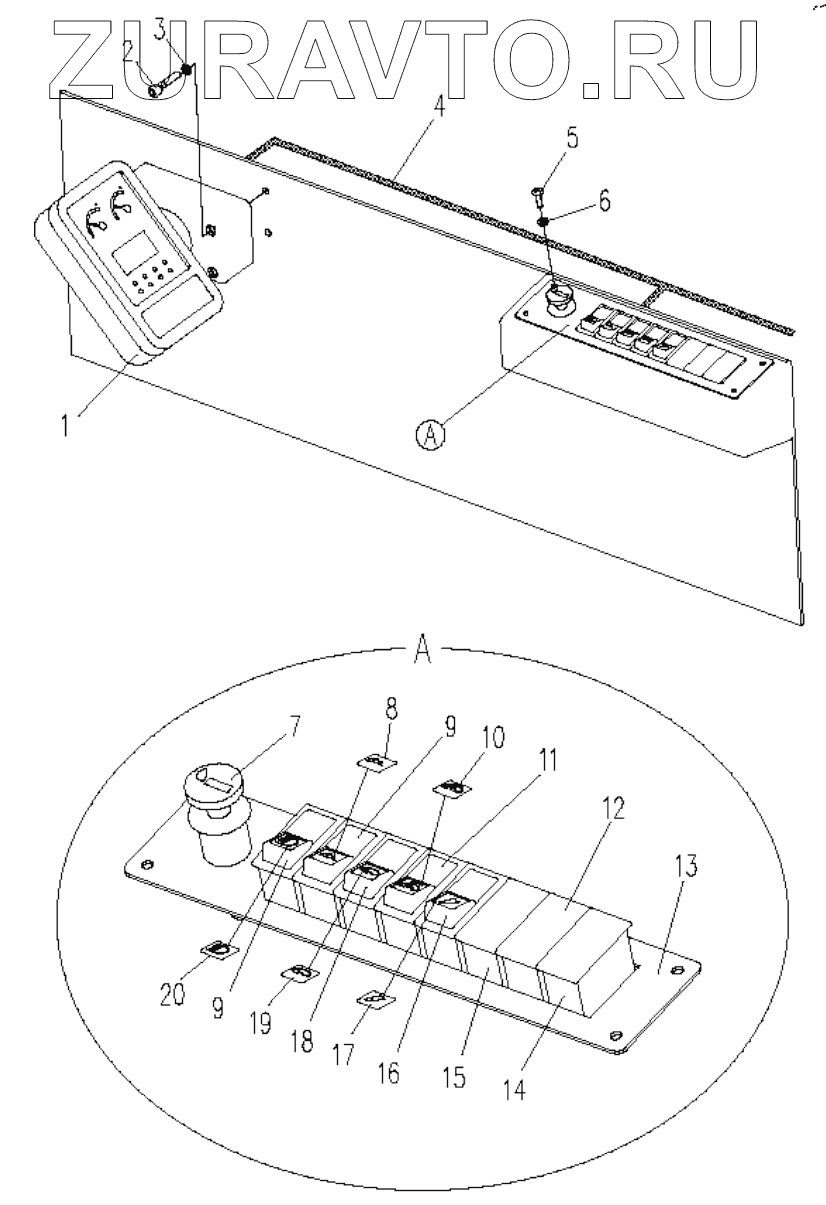 ZURAVTO.RU

2 3 4 5 6 1 A

A

7 8 9 10 11 12 13 20 9 19 18 17 16 15 14