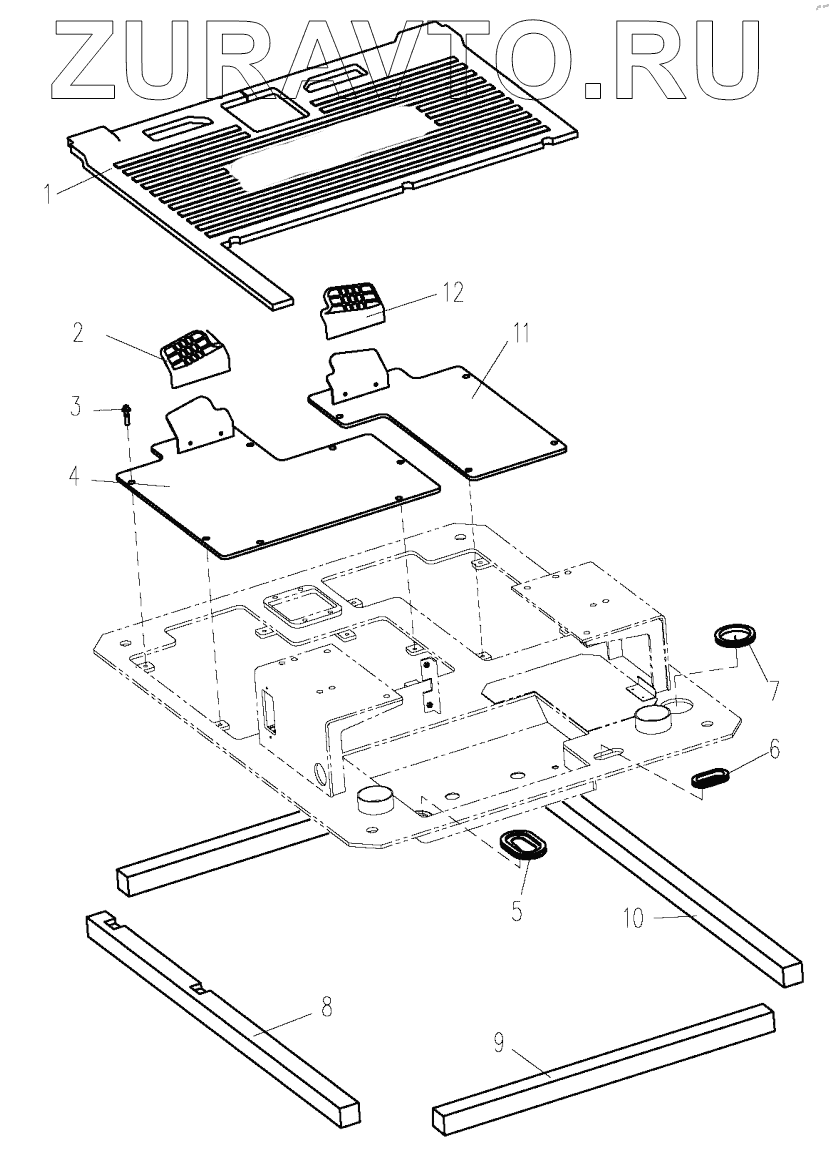 ZURAVTO.RU

1
12
2
11
3
4
7
6
5
10
8
9