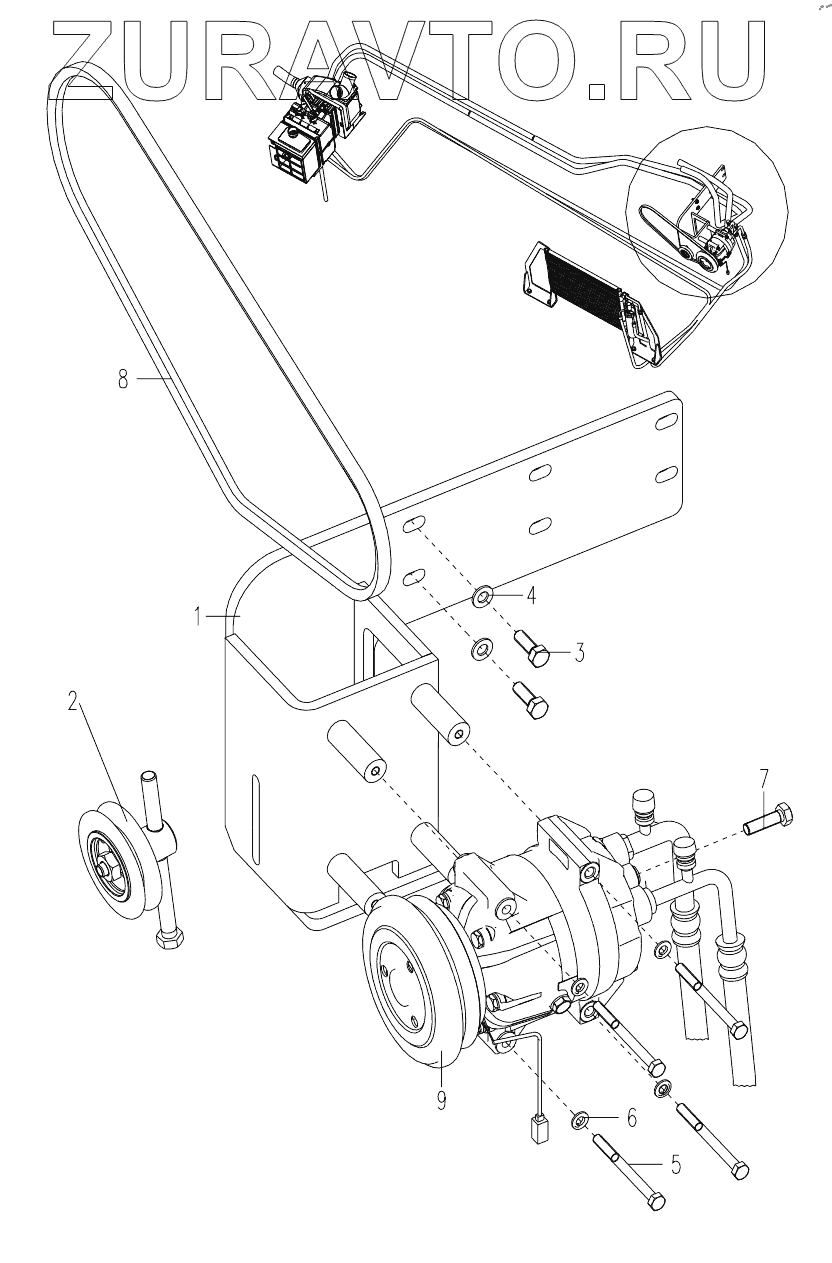 ZURAVTO.RU

8
1
4
3
2
7
9
6
5