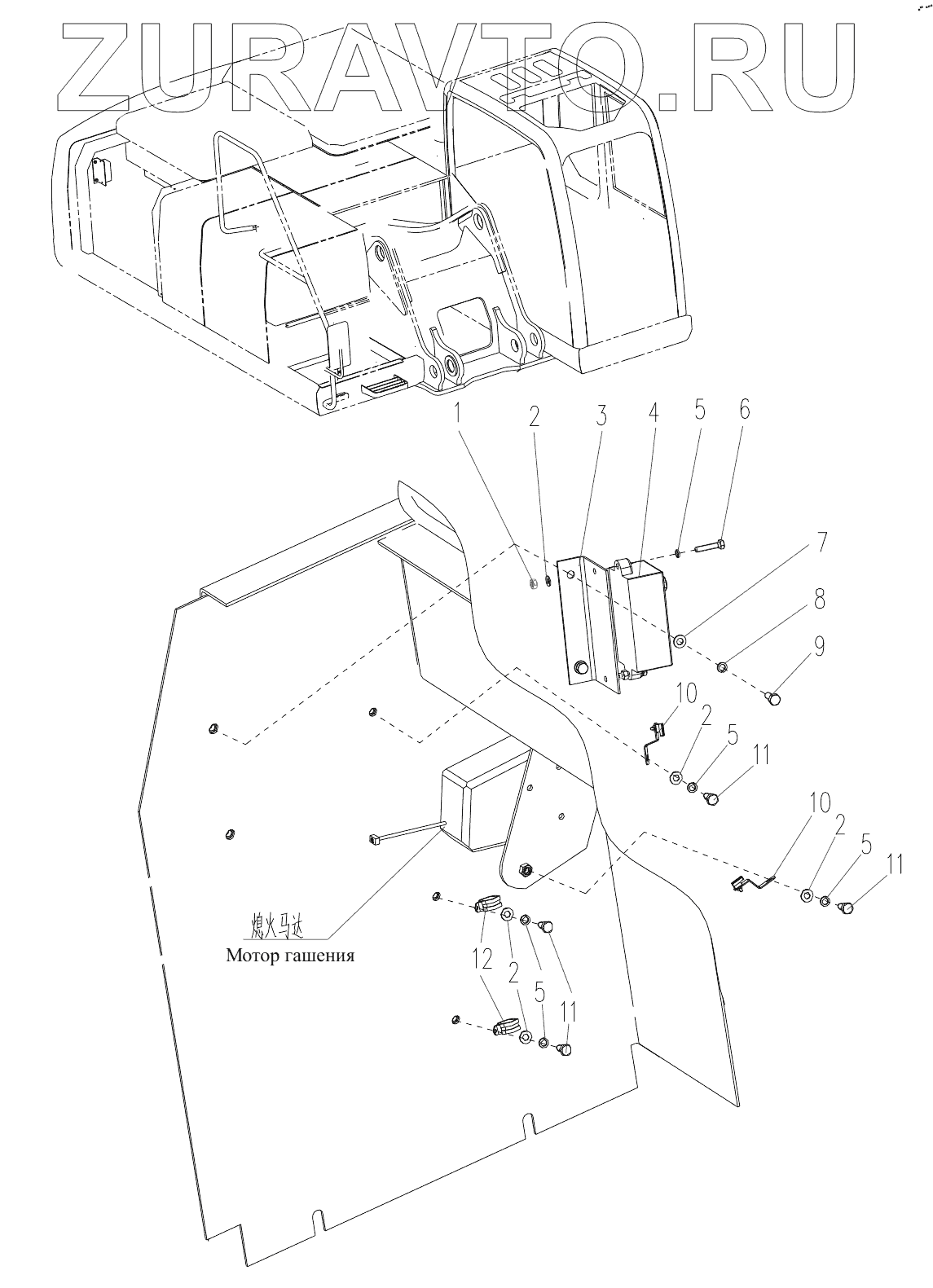 ZURAVTO.RU

1
2
3
4
5
6
7
8
9
10
2
5
11
10
2
5
11
熄火马达
Мотор гашения
12
2
5
11
12
2
5
11