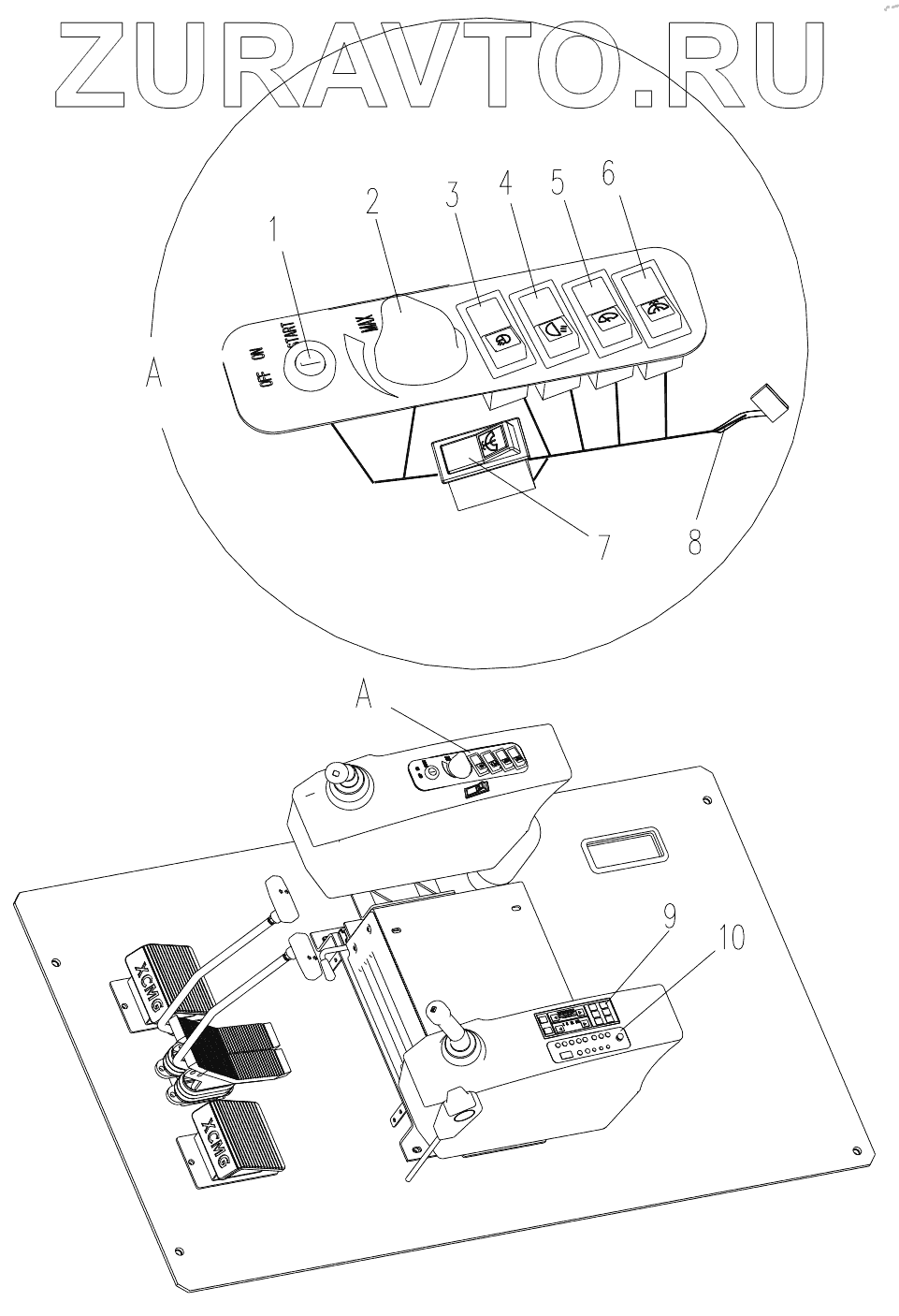 ZURAVTO.RU

1
2
3
4
5
6
A
OFF
ON
START
MAX
7
8

A
9
10
XCMG
XCMG