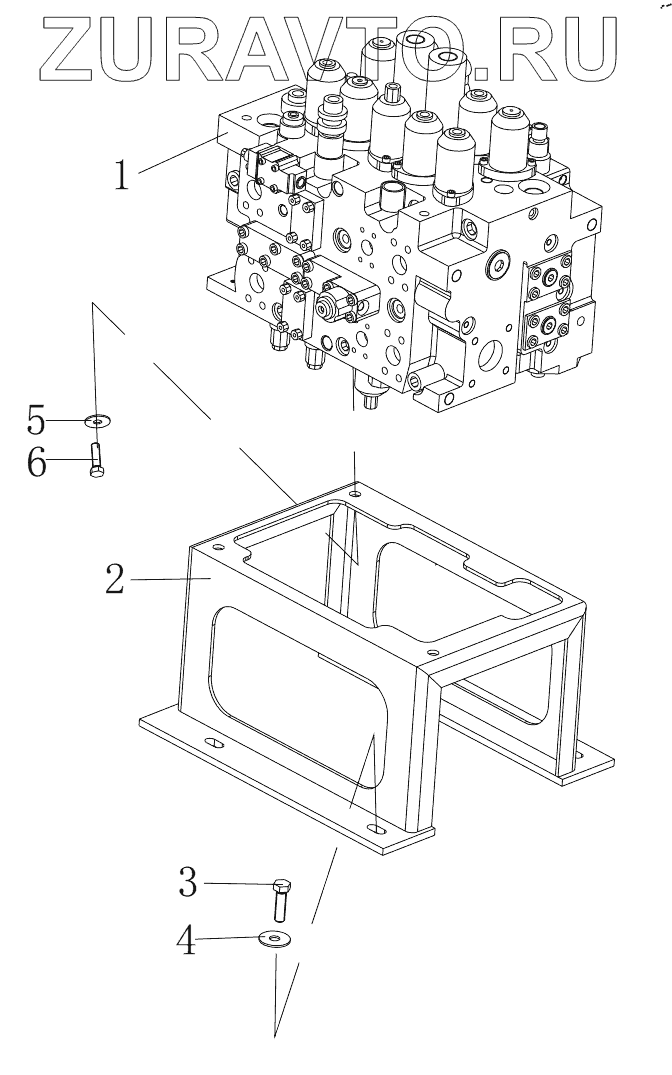 ZURAVTO.RU

1
5
6
2
3
4