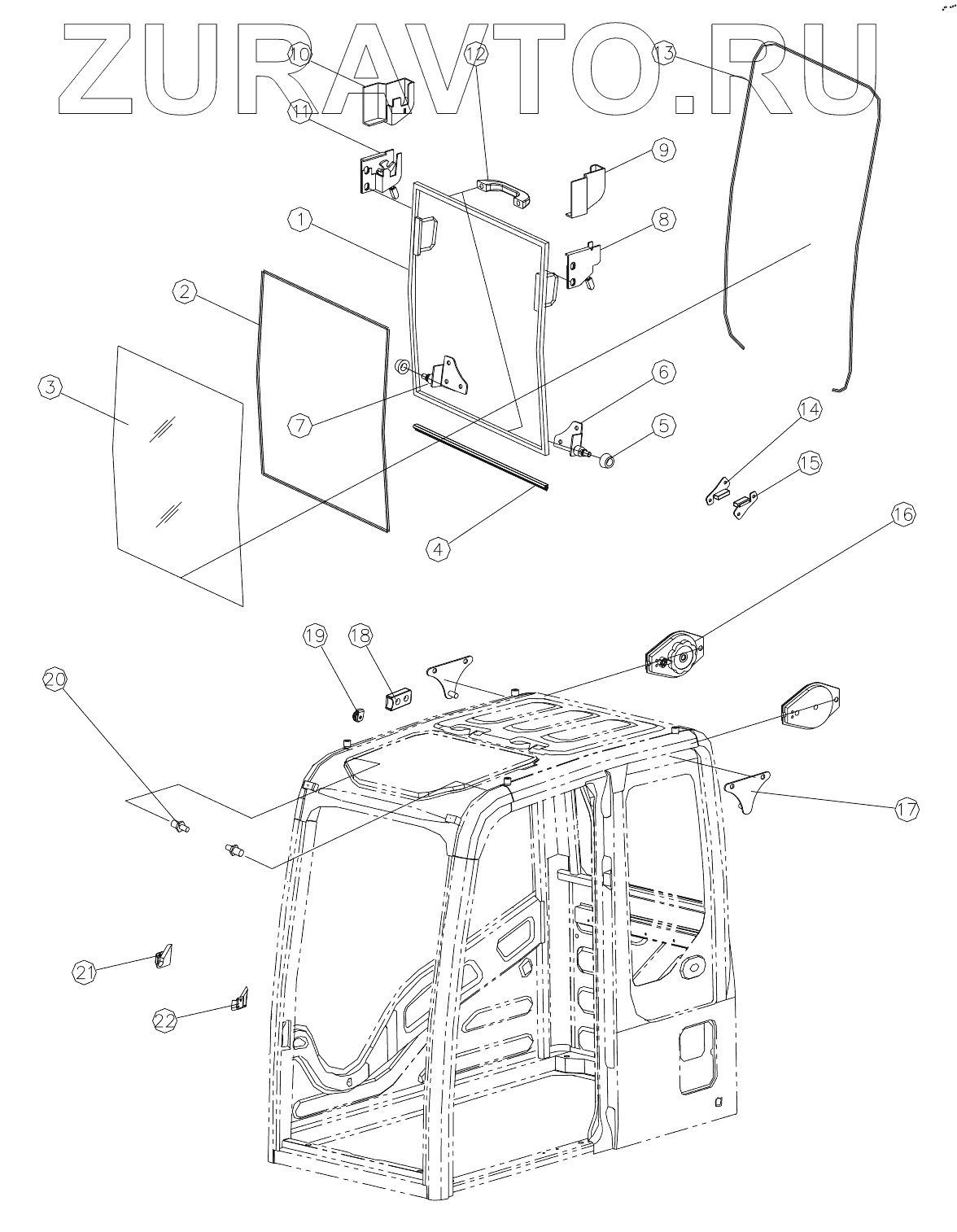 ZURAVTO.RU

10
12
13
11
9
1
8
2
3
7
6
5
14
15
4
16
19
18
20
17
21
22