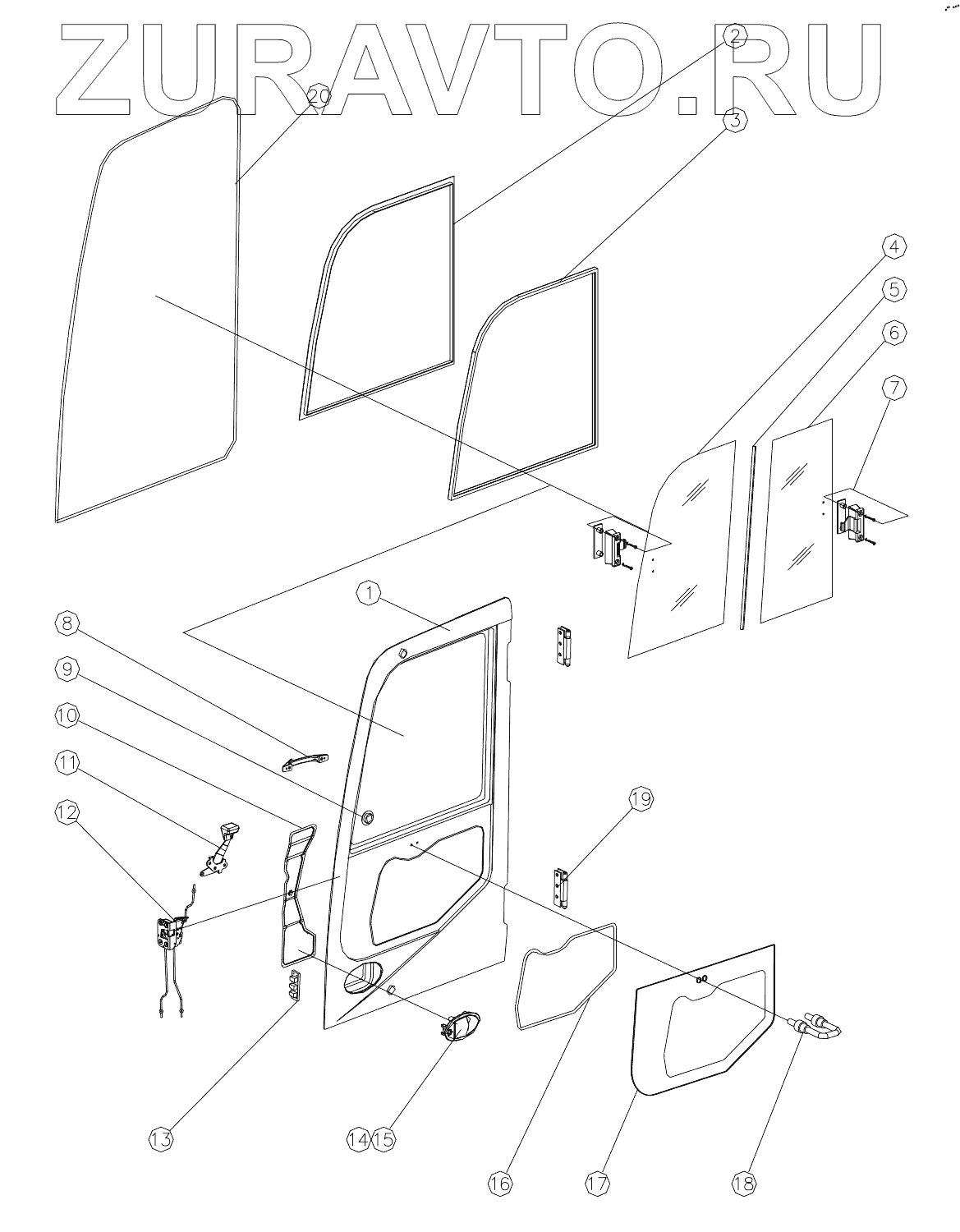 ZURAVTO.RU

20
2
3
4
5
6
7
1
8
9
10
11
12
19
13
14
15
16
17
18