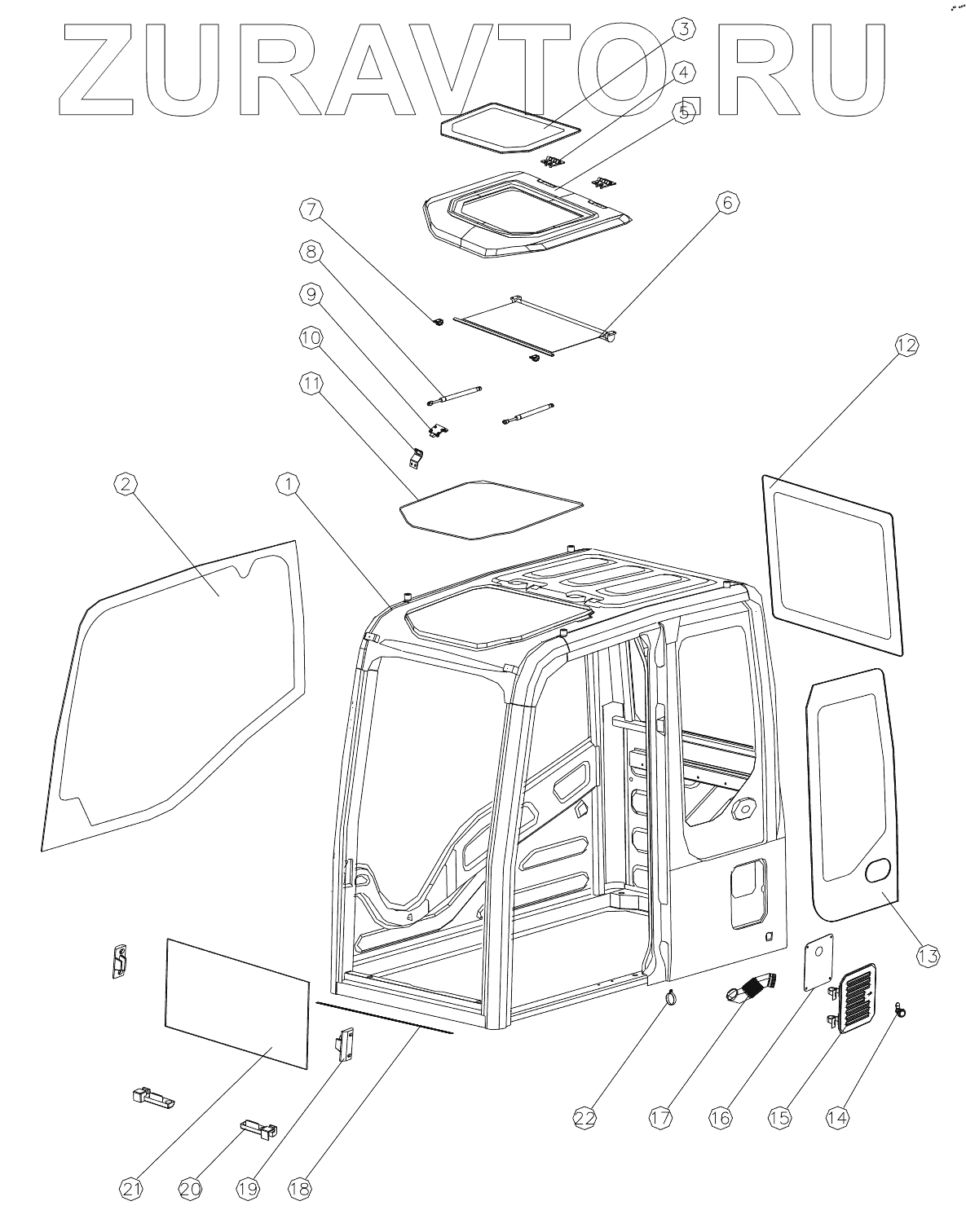 ZURAVTO.RU

3
4
5
7
6
8
9
10
11
12
2
1
13
22
17
16
15
14
21
20
19
18