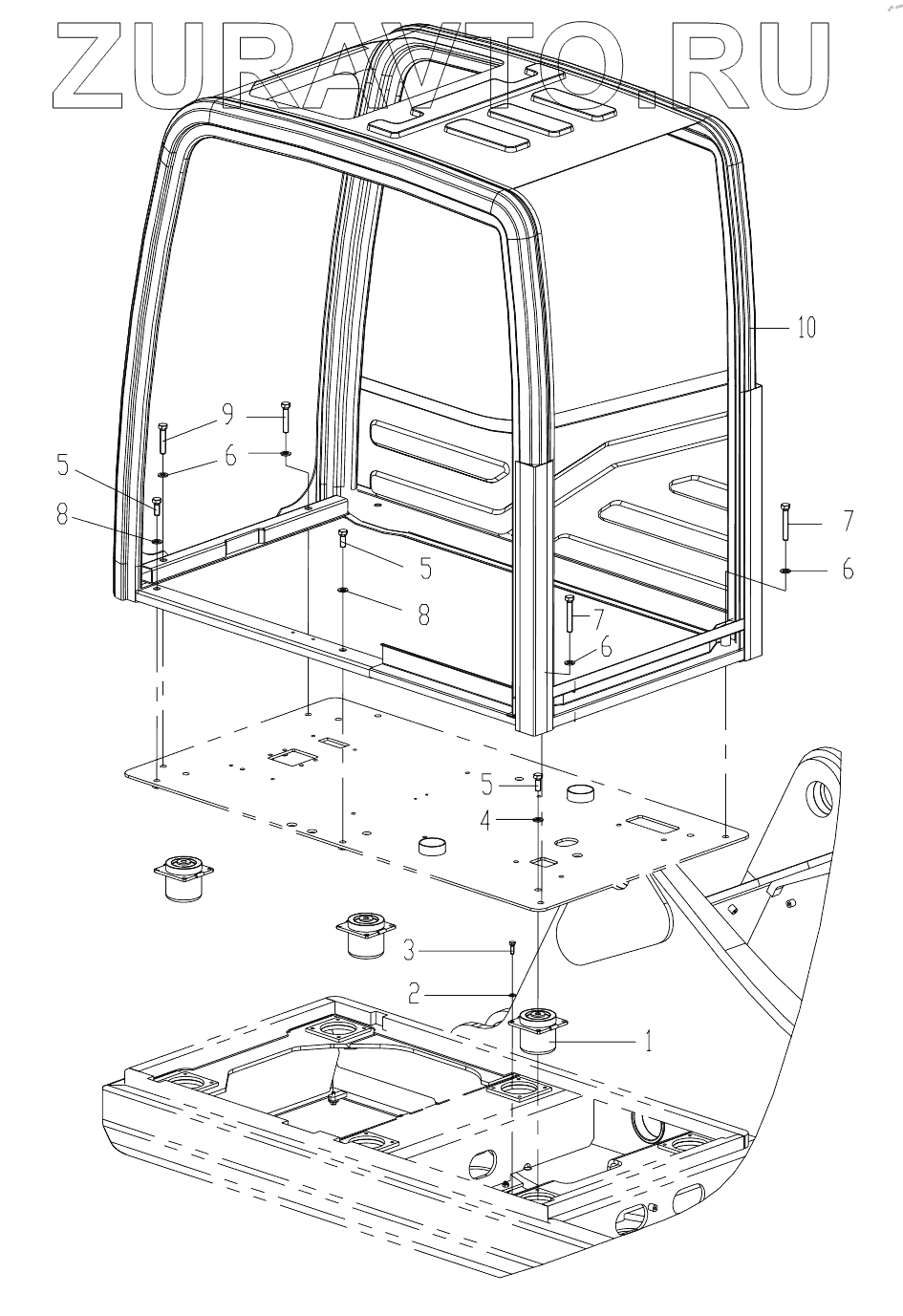 ZURAVTO.RU

10
9
6
5
8
5
8
7
6
7
6
5
4
3
2
1