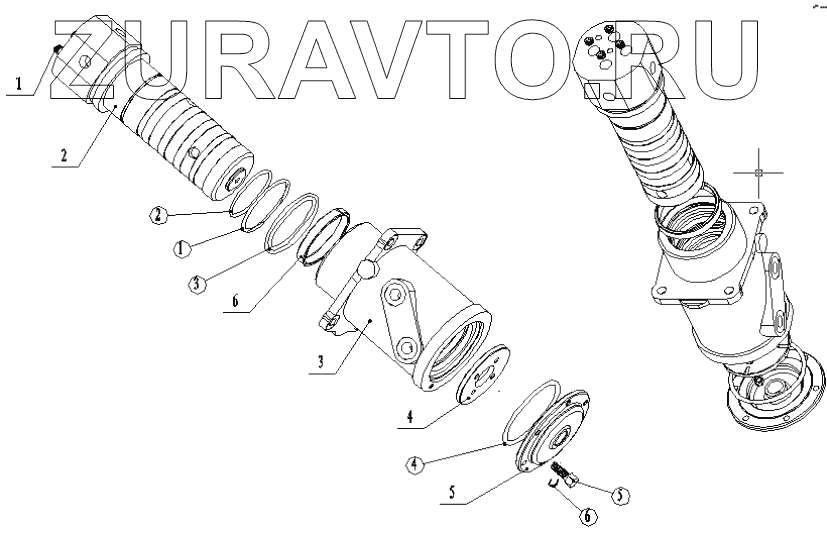 ZURAVTO.RU

1
2
2
1
3
6
3
4
4
5
5
6