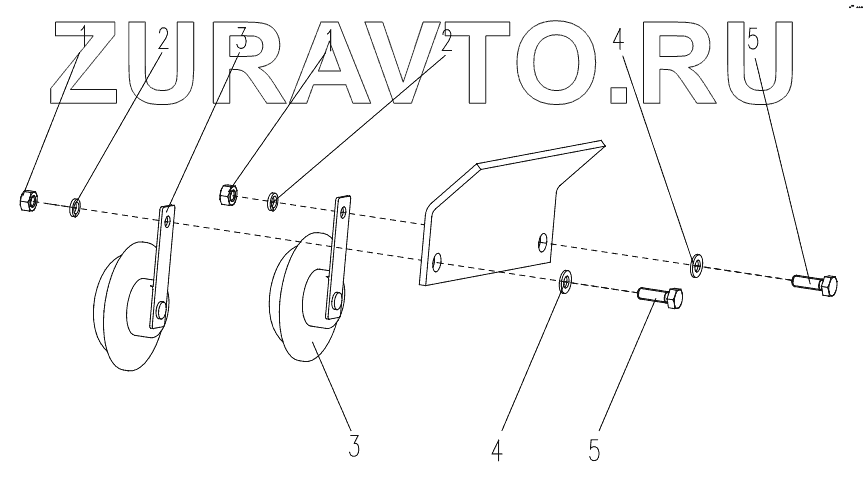 ZURAVTO.RU

1 2 3 1 2 4 5

3 4 5