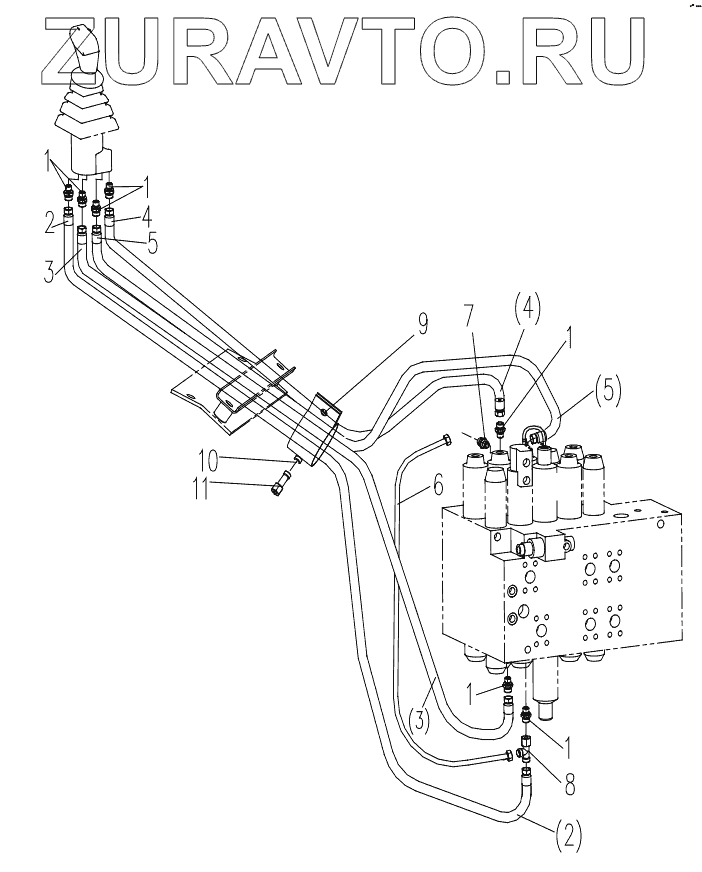 ZURAVTO.RU

1
1
2
4
5
3
9
7
(4)
1
(5)
10
11
6
1
(3)
1
8
(2)