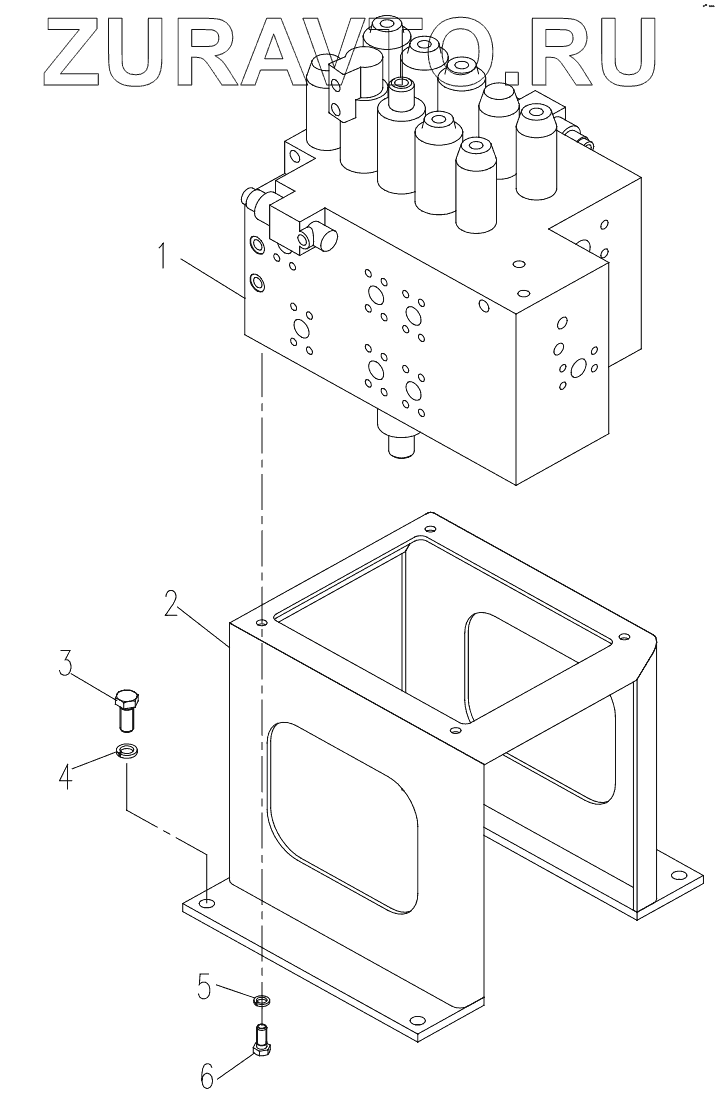 ZURAVTO.RU

1

2

3

4

5

6