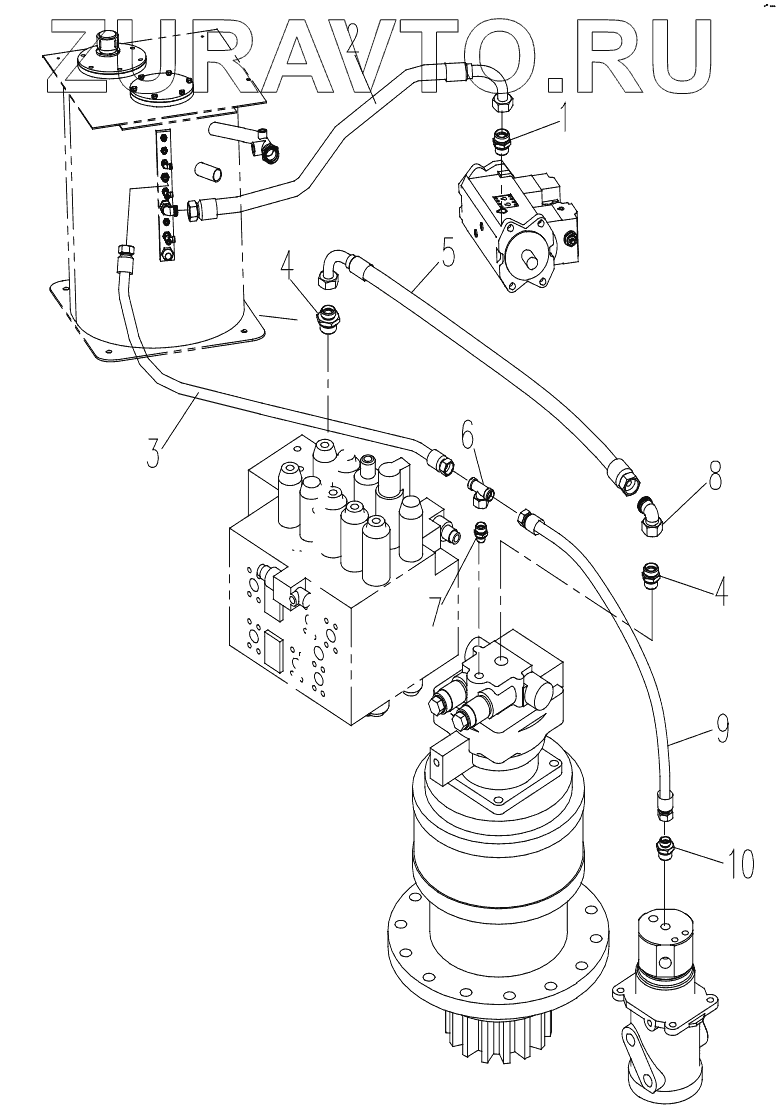 ZURAVTO.RU

2
1
5
4
3
6
8
7
4
9
10