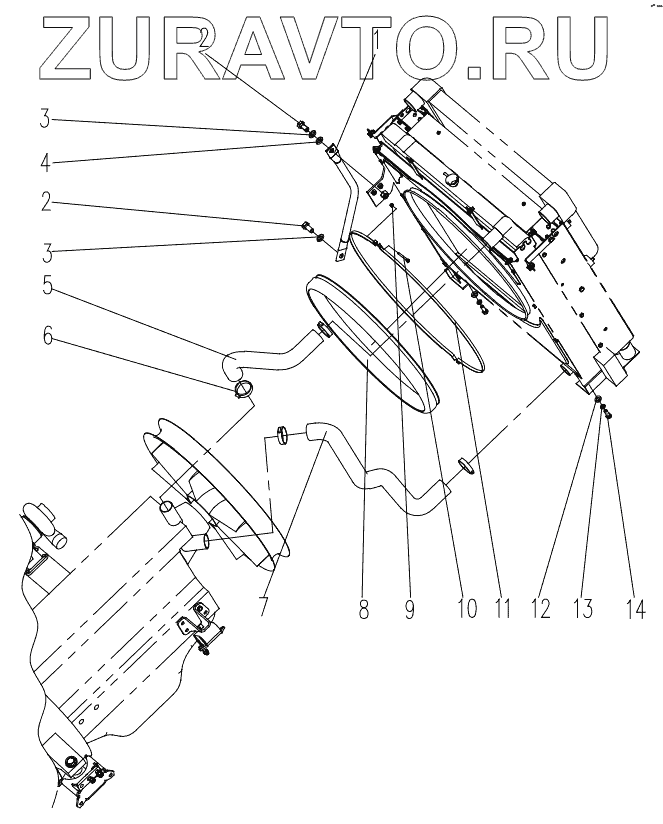 ZURAVTO.RU

2
1
3
4
2
3
5
6
7
8
9
10
11
12
13
14