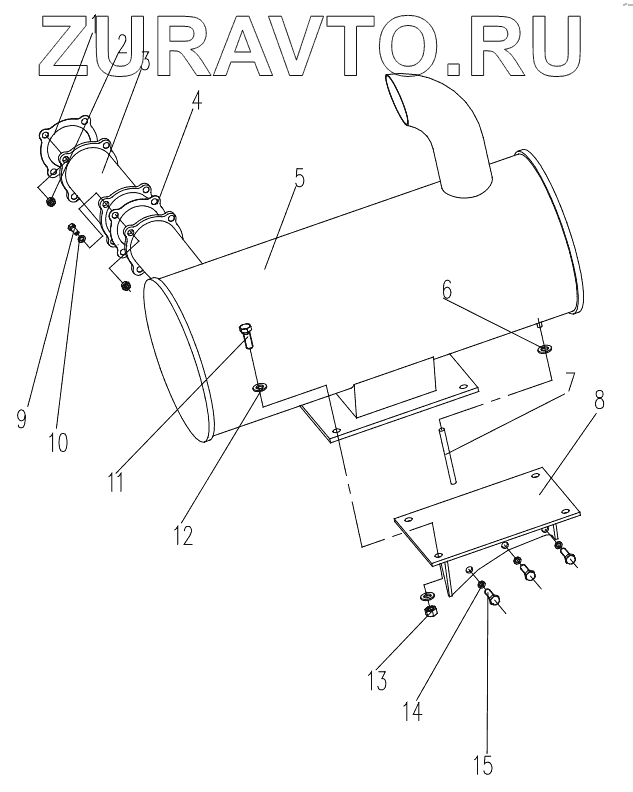 ZURAVTO.RU
1
2
3
4
5
6
7
8
9
10
11
12
13
14
15