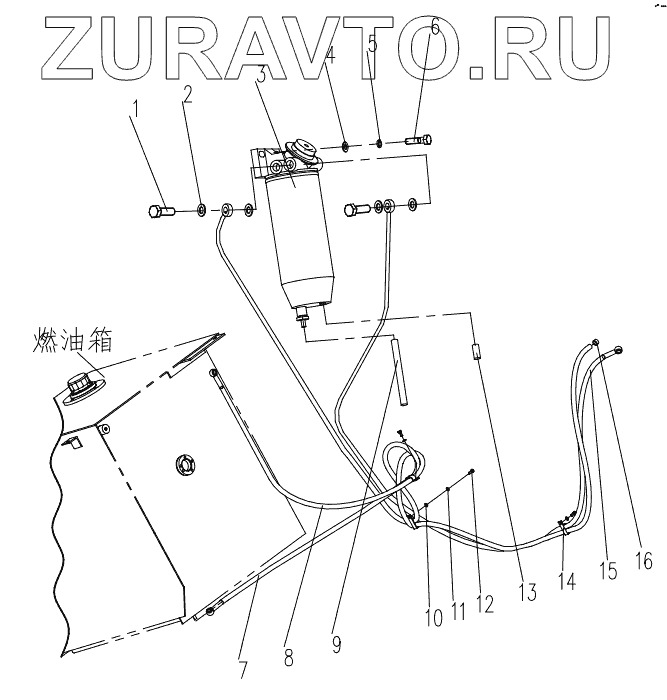 ZURAVTO.RU

1
2
3
4
5
6

燃油箱

7
8
9
10
11
12
13
14
15
16