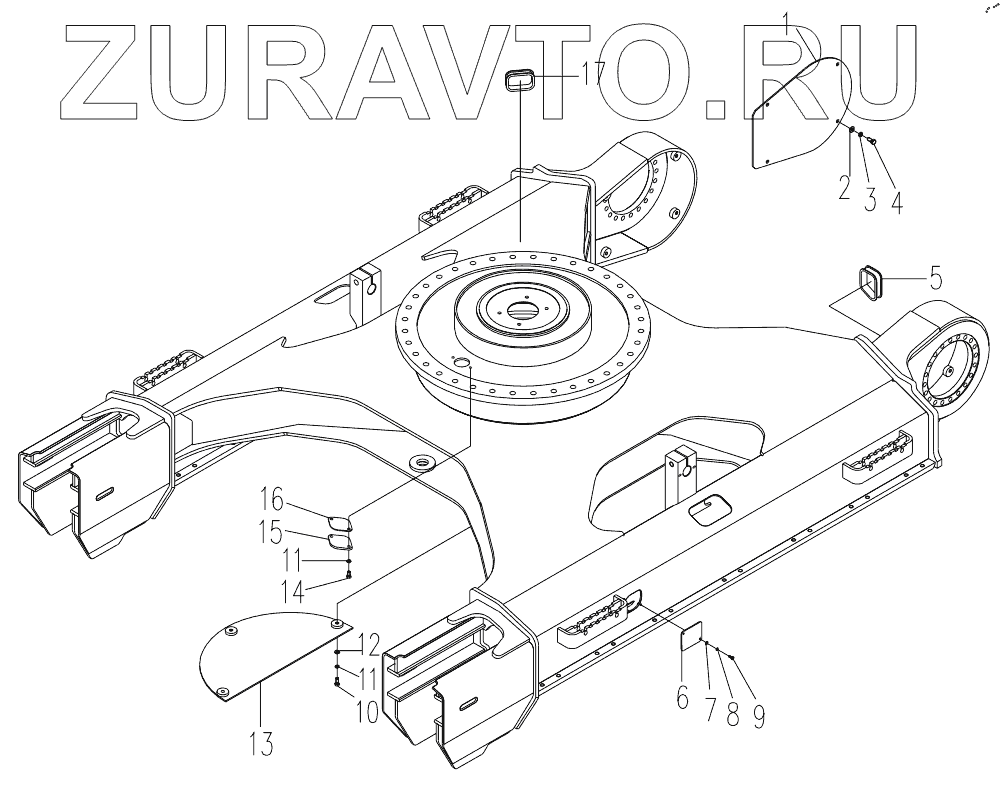 ZURAVTO.RU

1
17
2
3
4
5
16
15
11
14
12
11
10
13
6
7
8
9