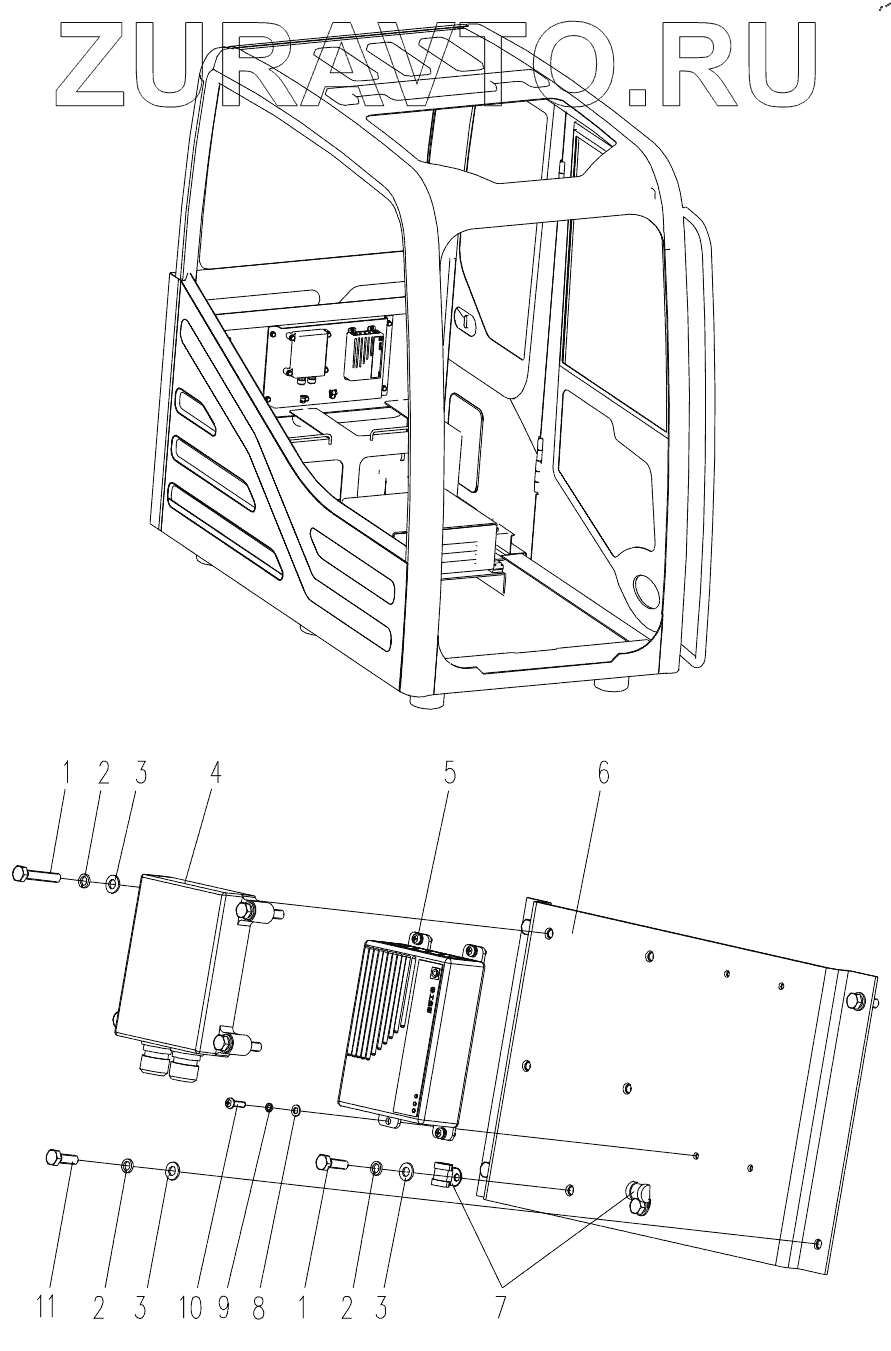 ZURAVTO.RU

1 2 3 4 5 6

11 2 3 10 9 8 1 2 3 7