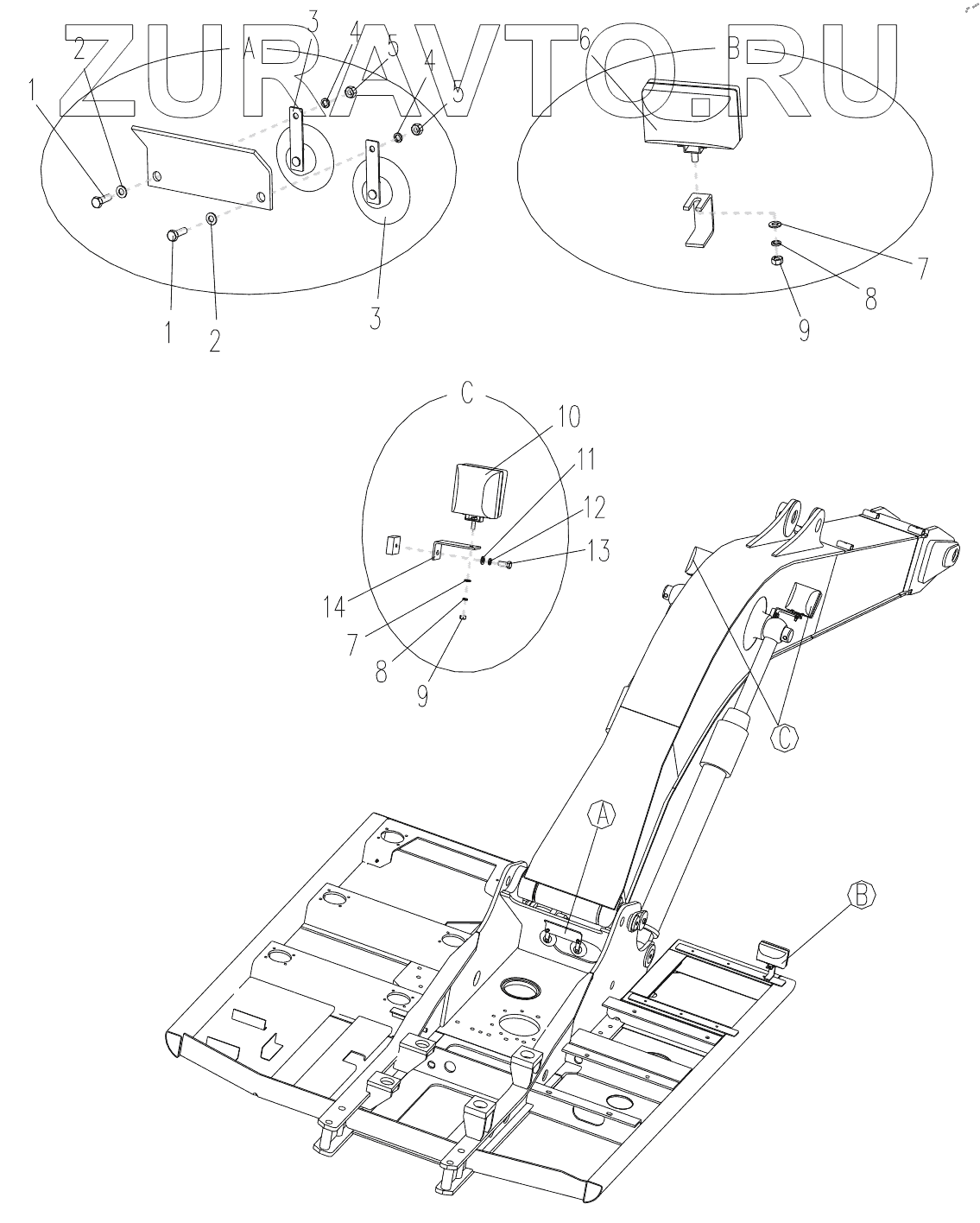 ZURAVTO.RU

A
1
2
3
4
5
4
5
1
2
3

B
6
7
8
9

C
10
11
12
13
14
7
8
9

C
A
B